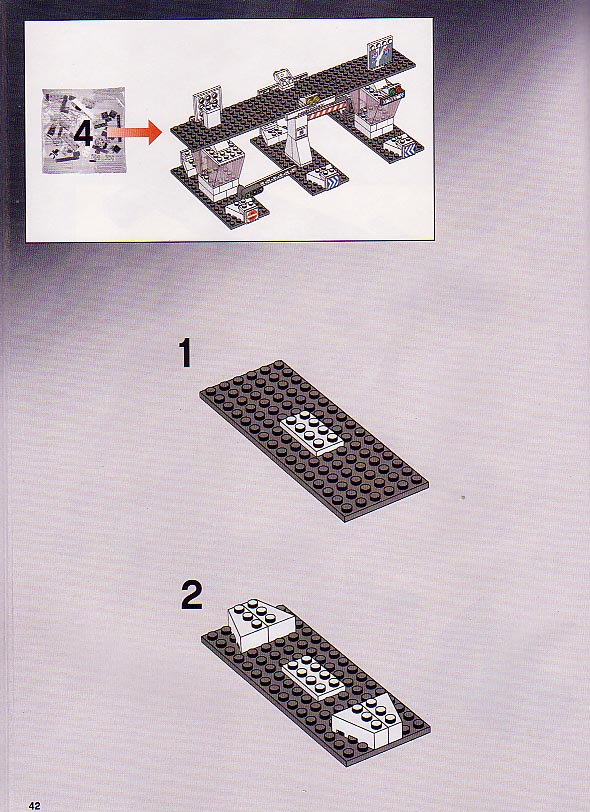 4

1

2

42