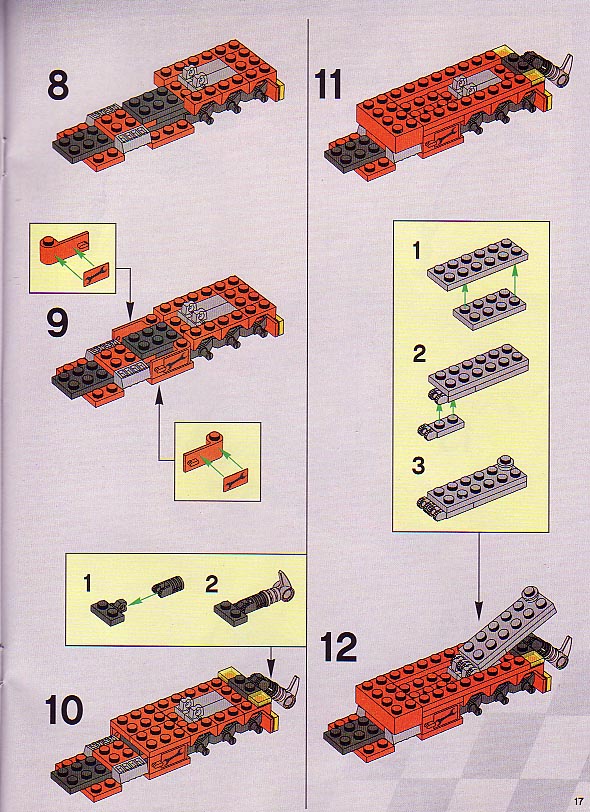 8

9

1

2

10

11

1

2

3

12

17