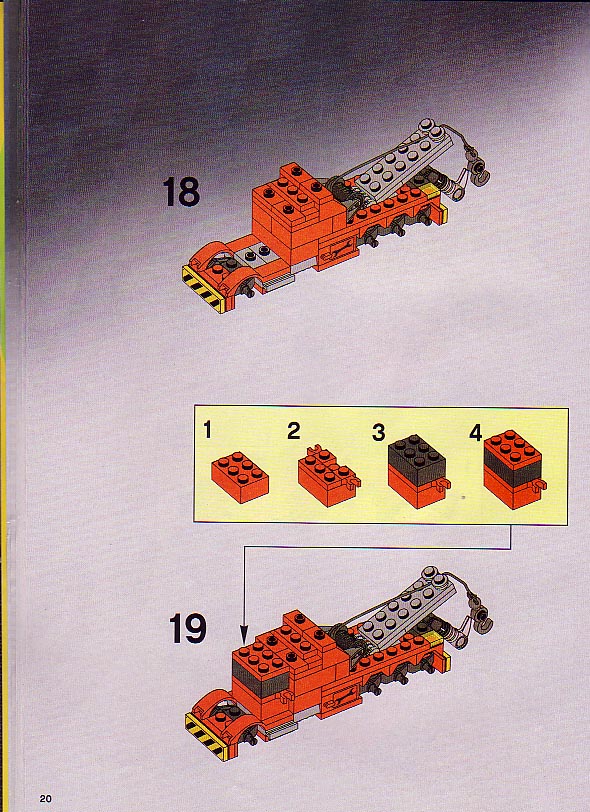 18

1 2 3 4

19

20