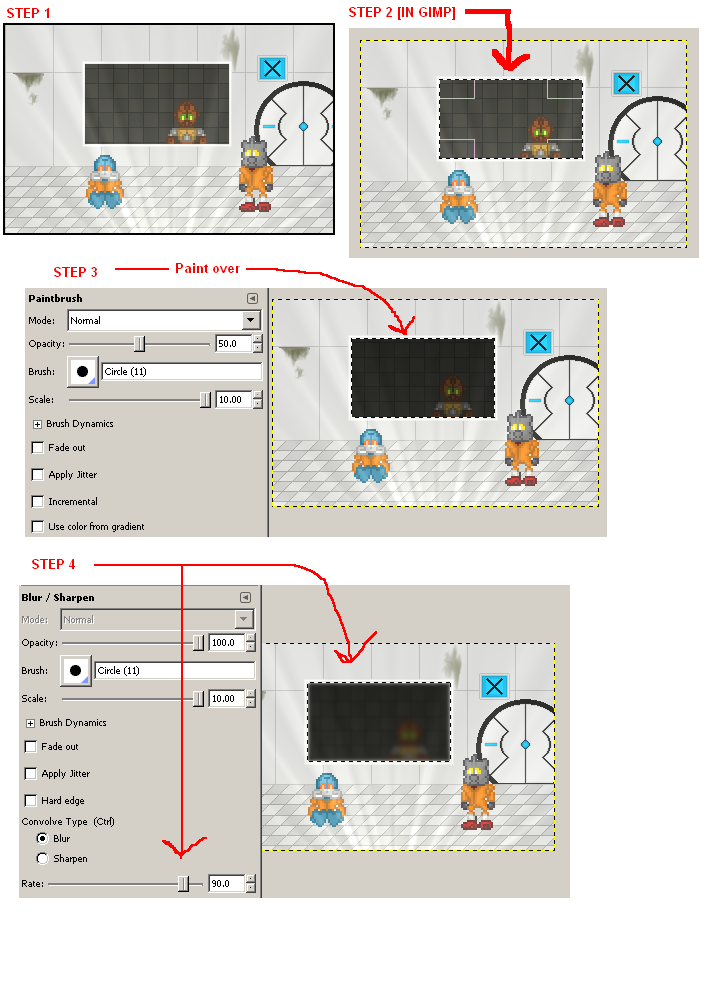 STEP 1

STEP 2 [IN GIMP]

STEP 3 Paint over

Paintbrush
Mode: Normal
Opacity: 50.0
Brush: Circle (11)
Scale: 10.00
Brush Dynamics
Fade out
Apply Jitter
Incremental
Use color from gradient

STEP 4

Blur / Sharpen
Mode: Normal
Opacity: 100.0
Brush: Circle (11)
Scale: 10.00
Brush Dynamics
Fade out
Apply Jitter
Hard edge
Convolve Type (Ctrl)
Blur
Sharpen
Rate: 90.0