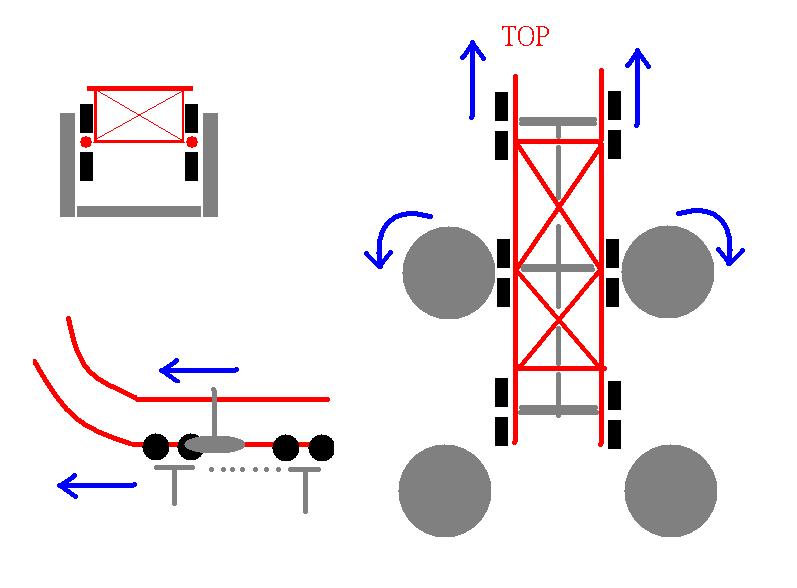 TOP