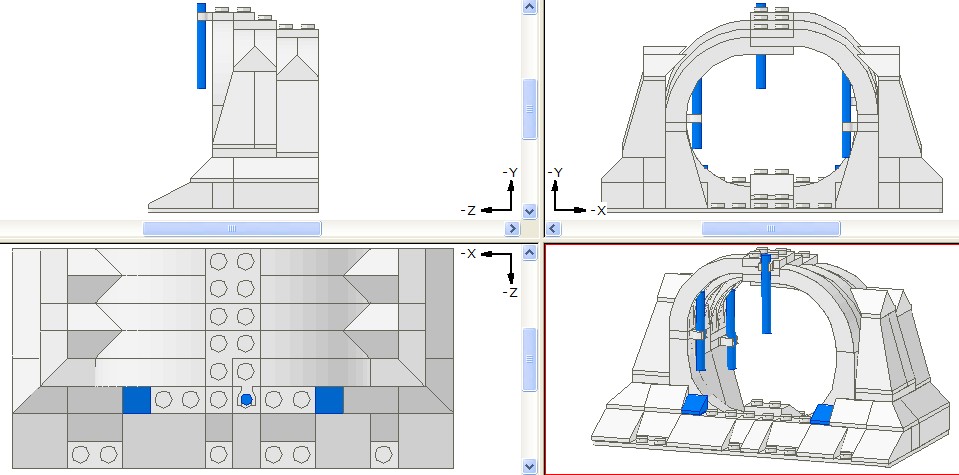 -Y
-Z
-Y
-X
-X
-Z