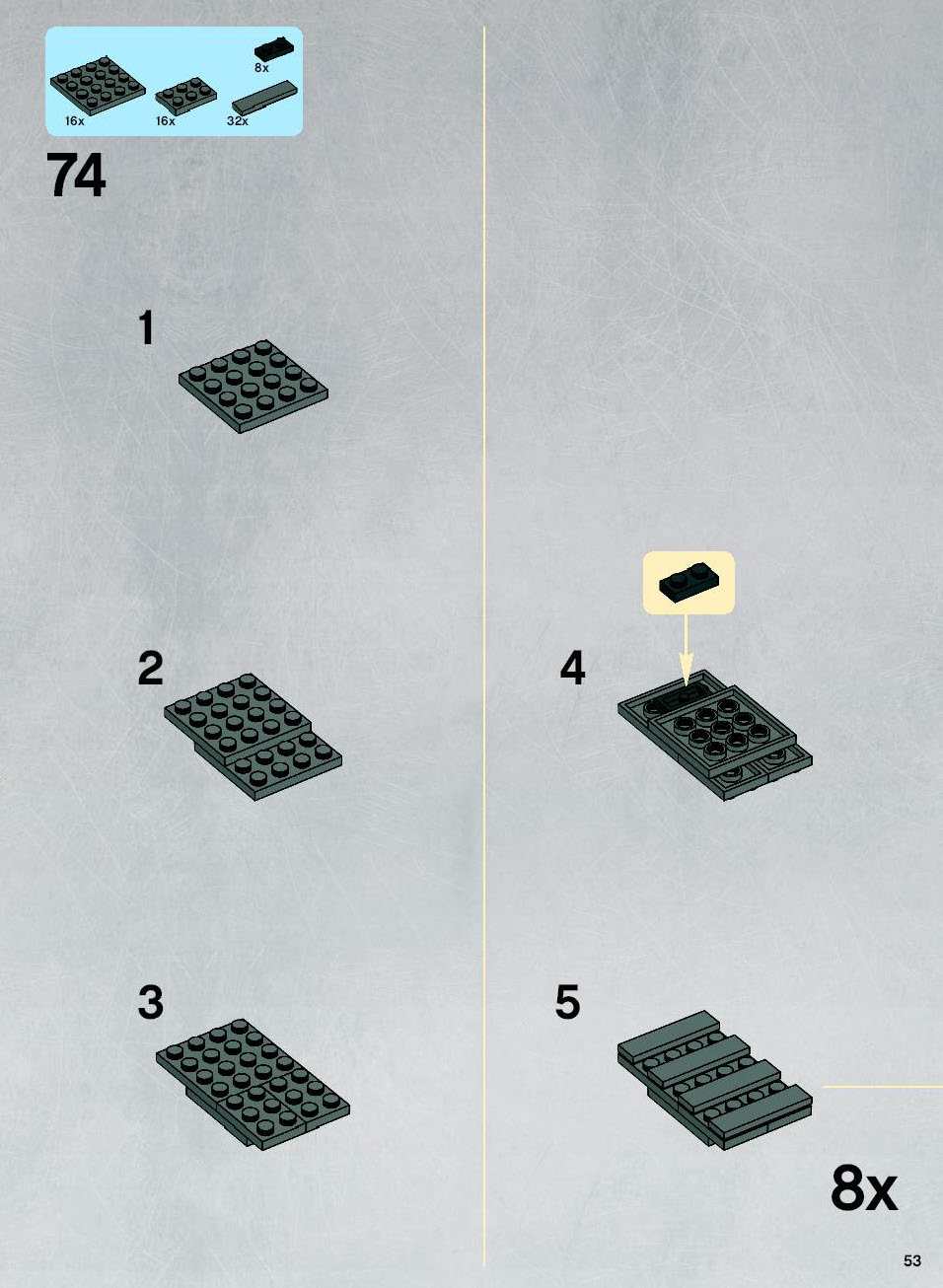 8x
16x
16x
32x

74

1

2

3

4

5

8x

53