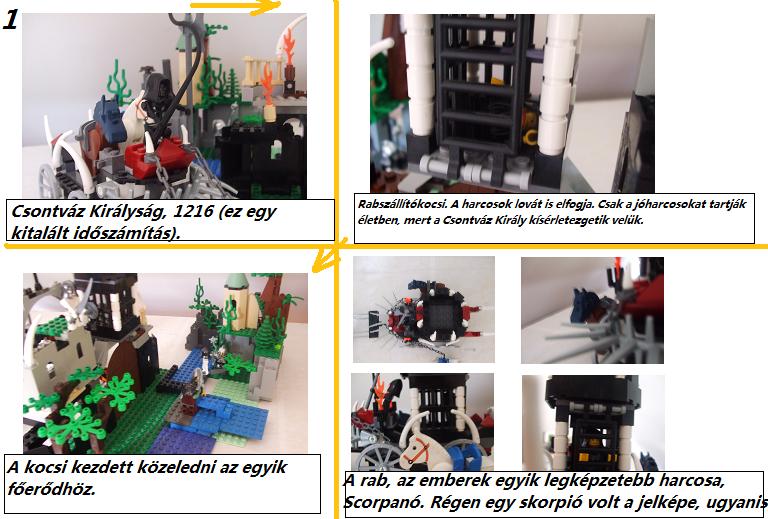 1

Csontváz Királyság, 1216 (ez egy kitalált időszámítás).

Rabszállítókocsi. A harcosok lovát is elfogja. Csak a jóharcosokat tartják életben, mert a Csontváz Király kísérletezgetik velük.

A kocsi kezdett közeledni az egyik főerődhöz.

A rab, az emberek egyik legképzetebb harcosa, Scorpanó. Régen egy skorpió volt a jelképe, ugyanis