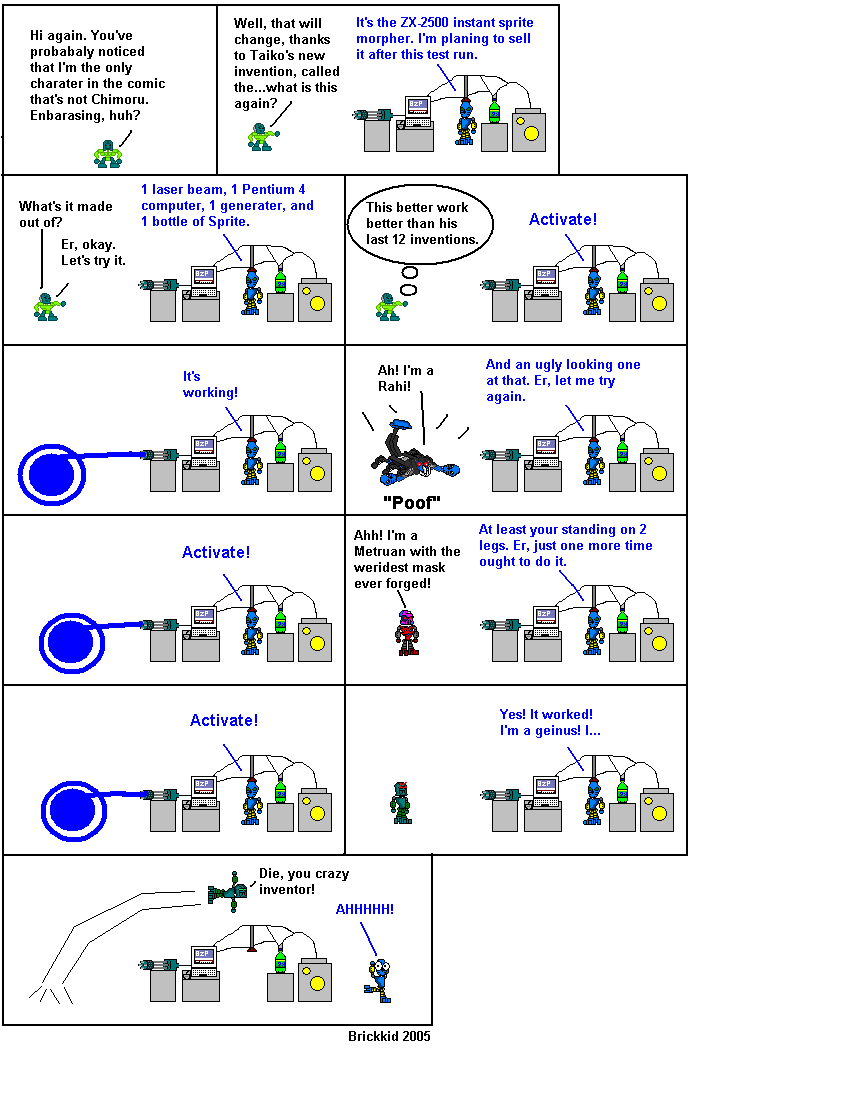 Hi again. You've probabaly noticed that I'm the only charater in the comic that's not Chimoru. Enbarasing, huh?

Well, that will change, thanks to Taiko's new invention, called the...what is this again?

It's the ZX-2500 instant sprite morpher. I'm planing to sell it after this test run.

What's it made out of?

1 laser beam, 1 Pentium 4 computer, 1 generater, and 1 bottle of Sprite.

Er, okay. Let's try it.

This better work better than his last 12 inventions.

Activate!

It's working!

Ah! I'm a Rahi!

"Poof"

And an ugly looking one at that. Er, let me try again.

Activate!

Ahh! I'm a Metruan with the weridest mask ever forged!

At least your standing on 2 legs. Er, just one more time ought to do it.

Activate!

Yes! It worked! I'm a geinus! I...

Die, you crazy inventor!

AHHHHH!

Brickkid 2005