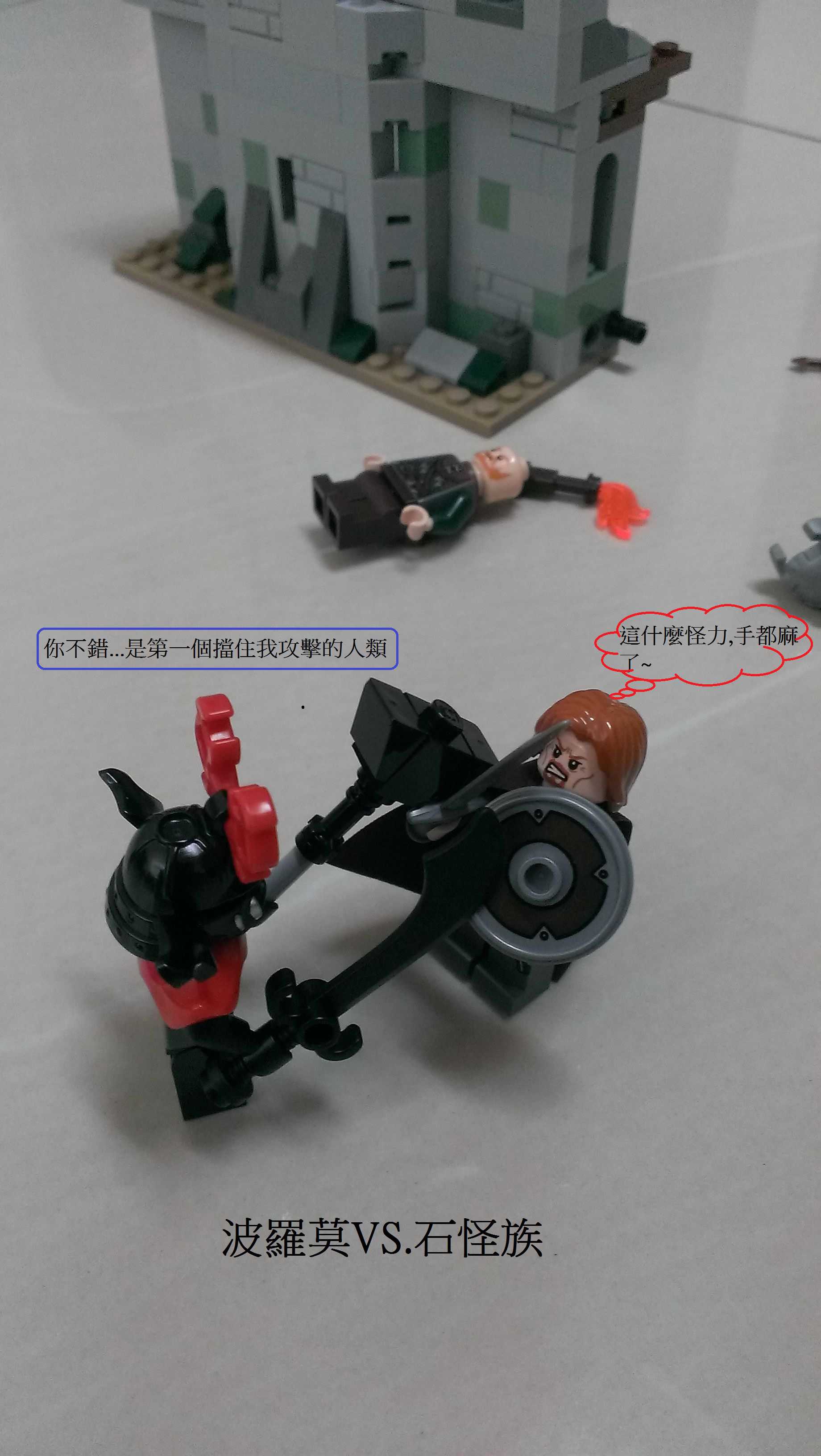 你不錯...是第一個擋住我攻擊的人類

這什麼怪力,手都麻了~

波羅莫VS.石怪族