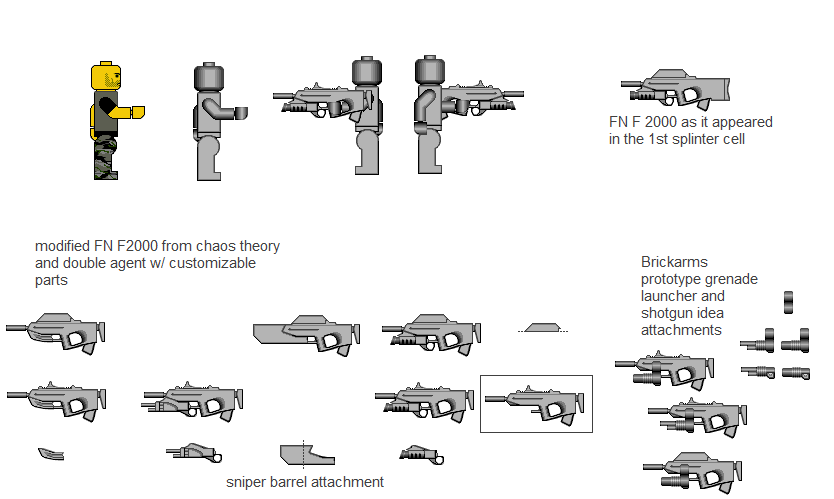 FN F 2000 as it appeared in the 1st splinter cell

modified FN F2000 from chaos theory and double agent w/ customizable parts

Brickarms prototype grenade launcher and shotgun idea attachments

sniper barrel attachment