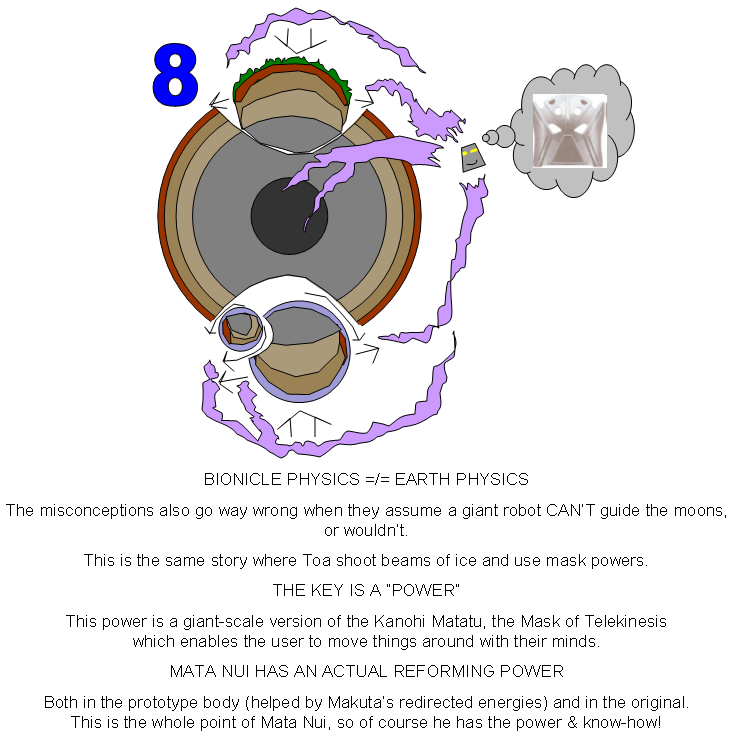 8

BIONICLE PHYSICS =/= EARTH PHYSICS

The misconceptions also go way wrong when they assume a giant robot CAN'T guide the moons, or wouldn't.

This is the same story where Toa shoot beams of ice and use mask powers.

THE KEY IS A "POWER"

This power is a giant-scale version of the Kanohi Matatu, the Mask of Telekinesis which enables the user to move things around with their minds.

MATA NUI HAS AN ACTUAL REFORMING POWER

Both in the prototype body (helped by Makuta's redirected energies) and in the original. This is the whole point of Mata Nui, so of course he has the power & know-how!