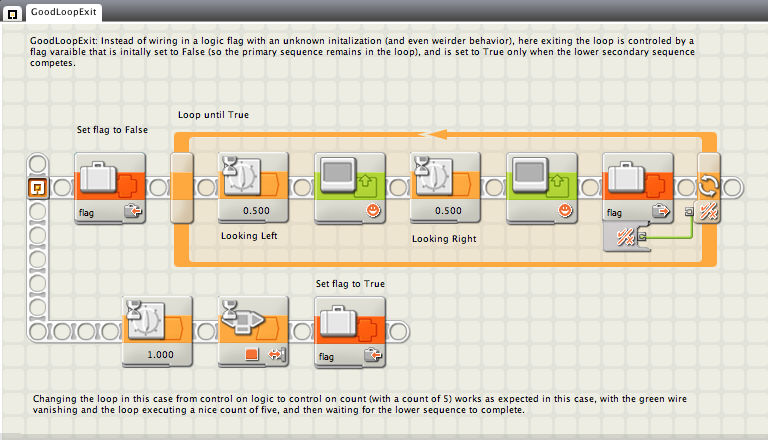 GoodLoopExit

GoodLoopExit: Instead of wiring in a logic flag with an unknown initalization (and even weirder behavior), here exiting the loop is controled by a flag varaible that is initally set to False (so the primary sequence remains in the loop), and is set to True only when the lower secondary sequence competes.

Loop until True

Set flag to False

flag

0.500

Looking Left

0.500

Looking Right

flag

Set flag to True

1.000

flag

Changing the loop in this case from control on logic to control on count (with a count of 5) works as expected in this case, with the green wire vanishing and the loop executing a nice count of five, and then waiting for the lower sequence to complete.