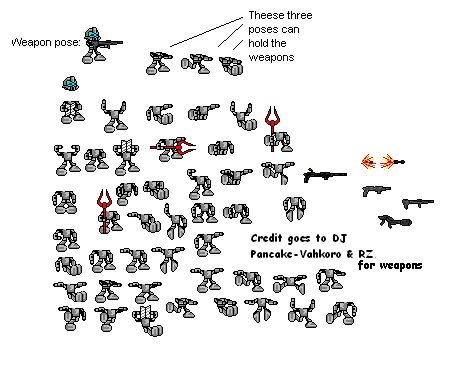 Weapon pose:

Theese three poses can hold the weapons

Credit goes to DJ Pancake-Vahkoro & RZ. for weapons