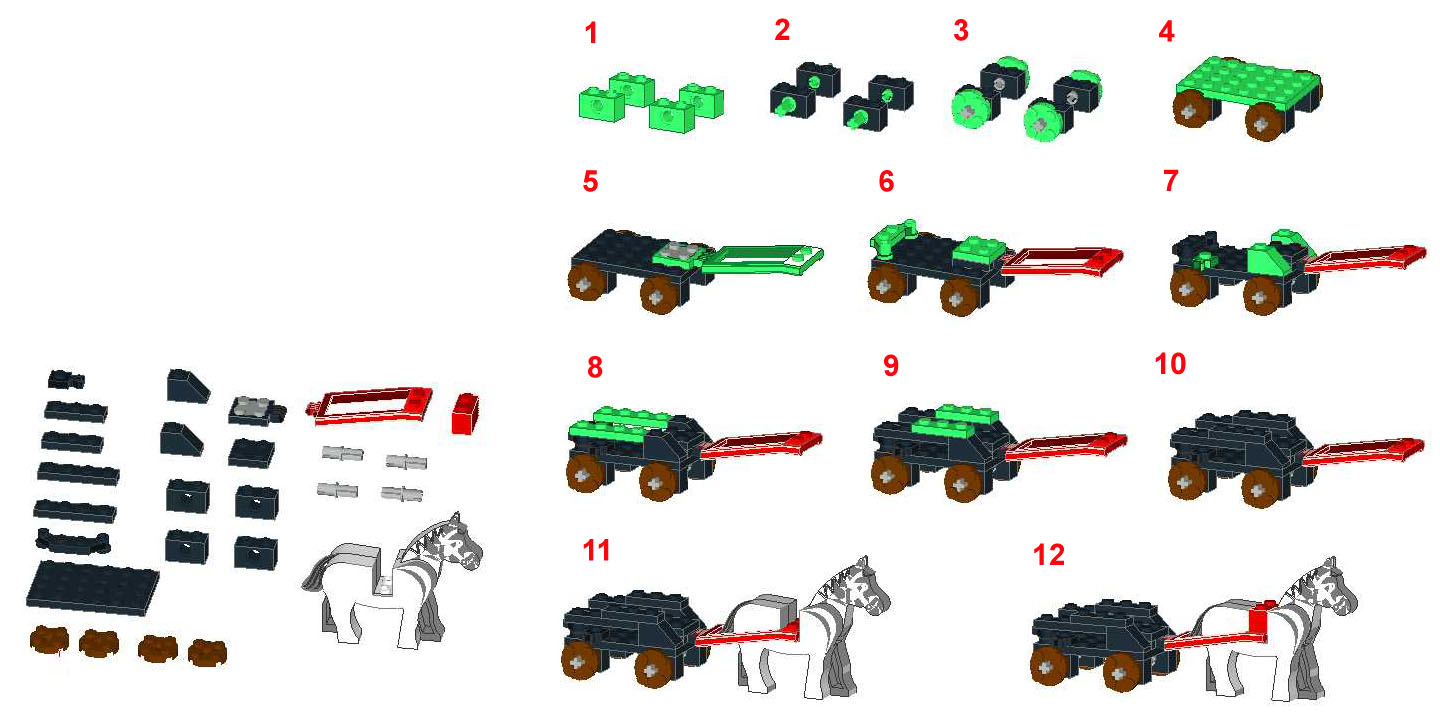 1
2
3
4
5
6
7
8
9
10
11
12