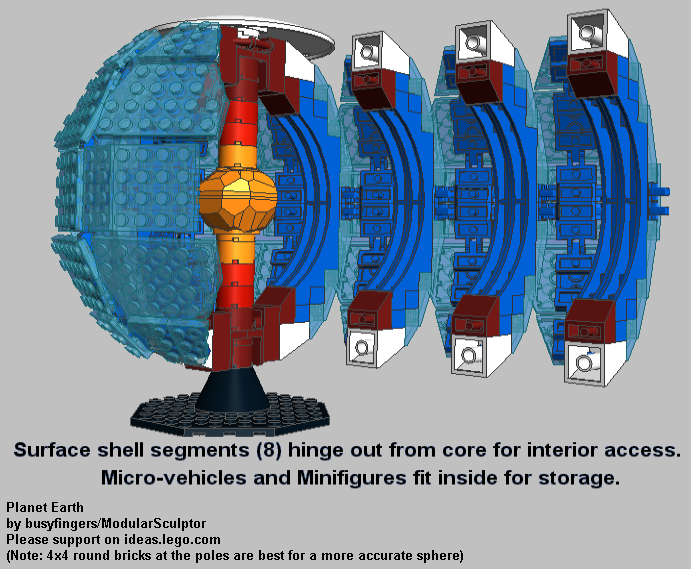 Surface shell segments (8) hinge out from core for interior access.
Micro-vehicles and Minifigures fit inside for storage.

Planet Earth
by busyfingers/ModularSculptor
Please support on ideas.lego.com
(Note: 4x4 round bricks at the poles are best for a more accurate sphere)