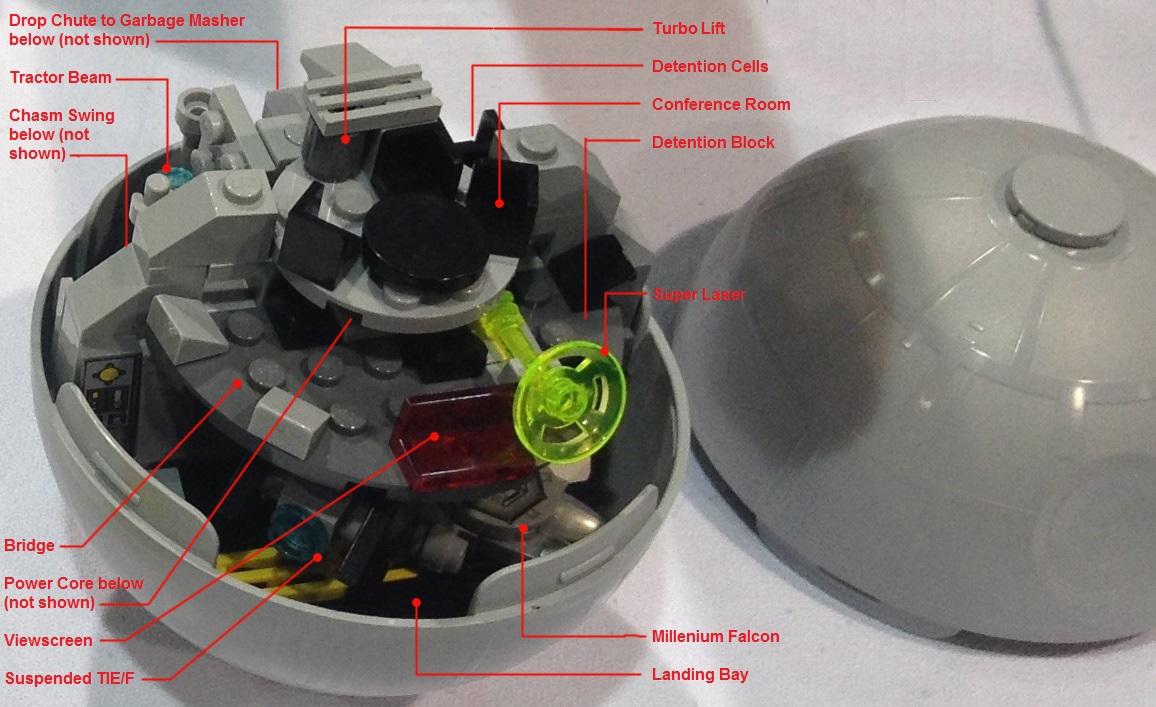 Drop Chute to Garbage Masher below (not shown)

Tractor Beam

Chasm Swing below (not shown)

Turbo Lift

Detention Cells

Conference Room

Detention Block

Super Laser

Bridge

Power Core below (not shown)

Viewscreen

Suspended TIE/F

Millenium Falcon

Landing Bay