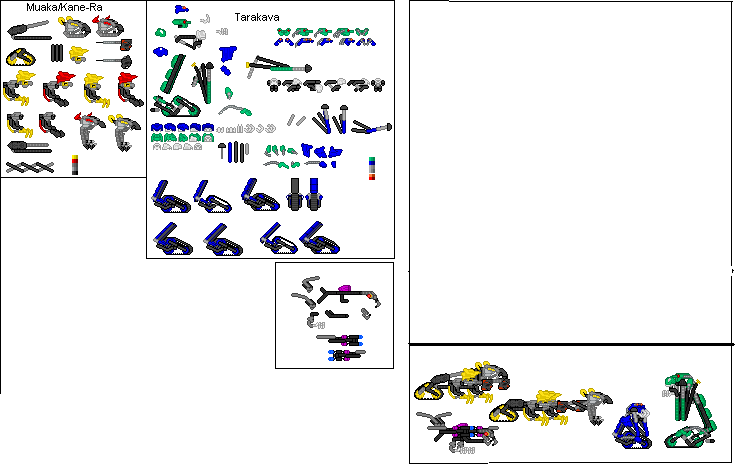 Muaka/Kane-Ra

Tarakava