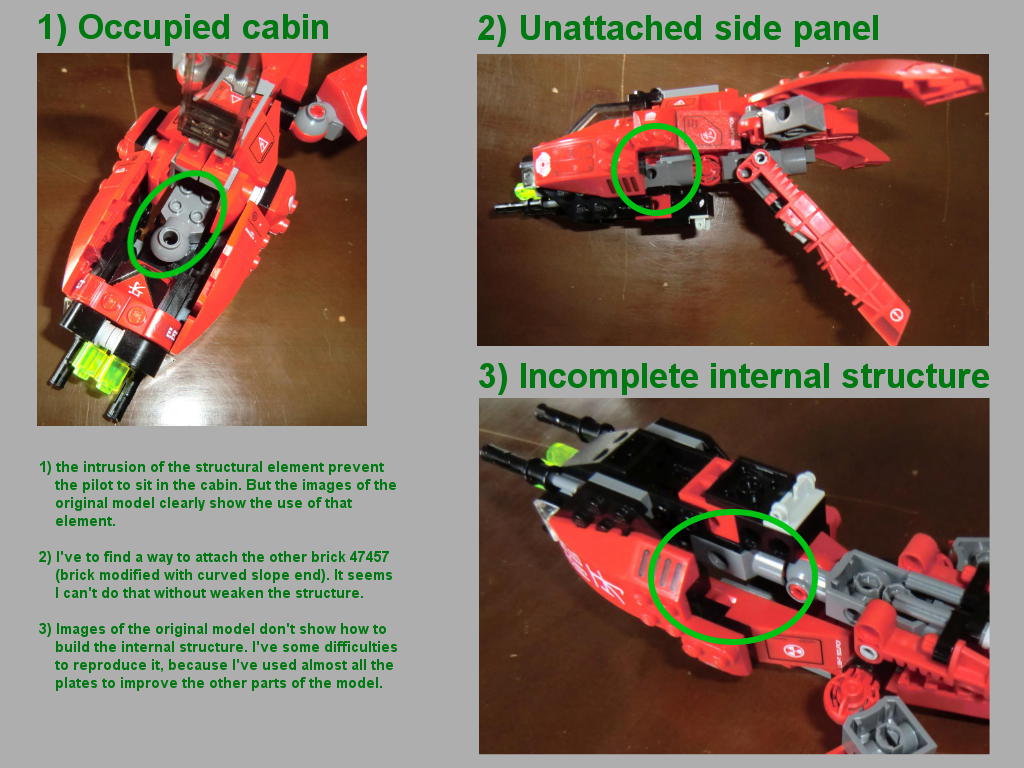 1) Occupied cabin

2) Unattached side panel

3) Incomplete internal structure

1) the intrusion of the structural element prevent the pilot to sit in the cabin. But the images of the original model clearly show the use of that element.

2) I've to find a way to attach the other brick 47457 (brick modified with curved slope end). It seems I can't do that without weaken the structure.

3) Images of the original model don't show how to build the internal structure. I've some difficulties to reproduce it, because I've used almost all the plates to improve the other parts of the model.