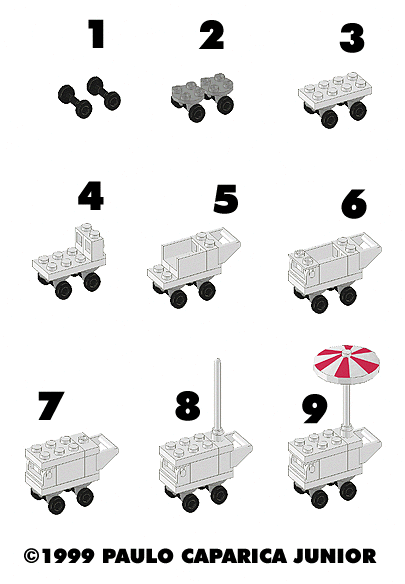 1
2
3
4
5
6
7
8
9
©1999 PAULO CAPARICA JUNIOR