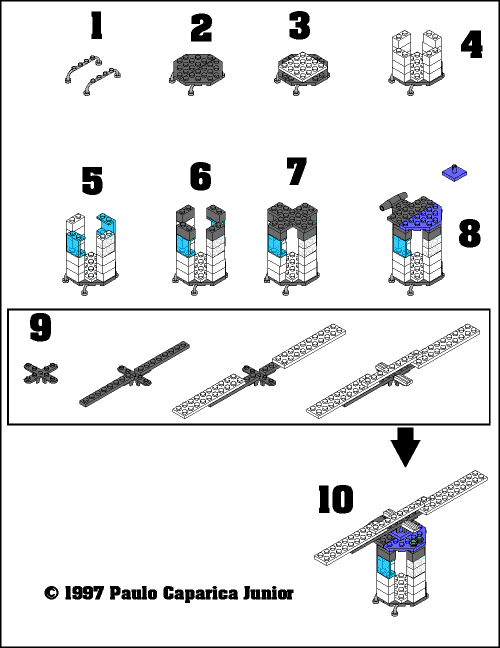 1
2
3
4
5
6
7
8
9
10
© 1997 Paulo Caparica Junior