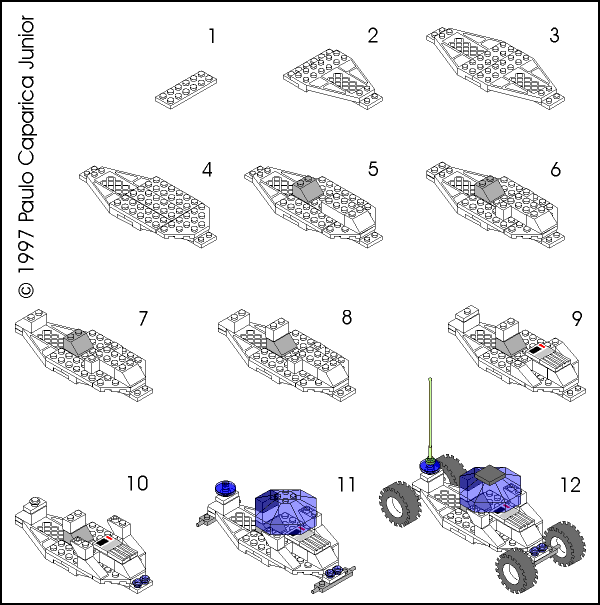 © 1997 Paulo Caparica Junior

1

2

3

4

5

6

7

8

9

10

11

12