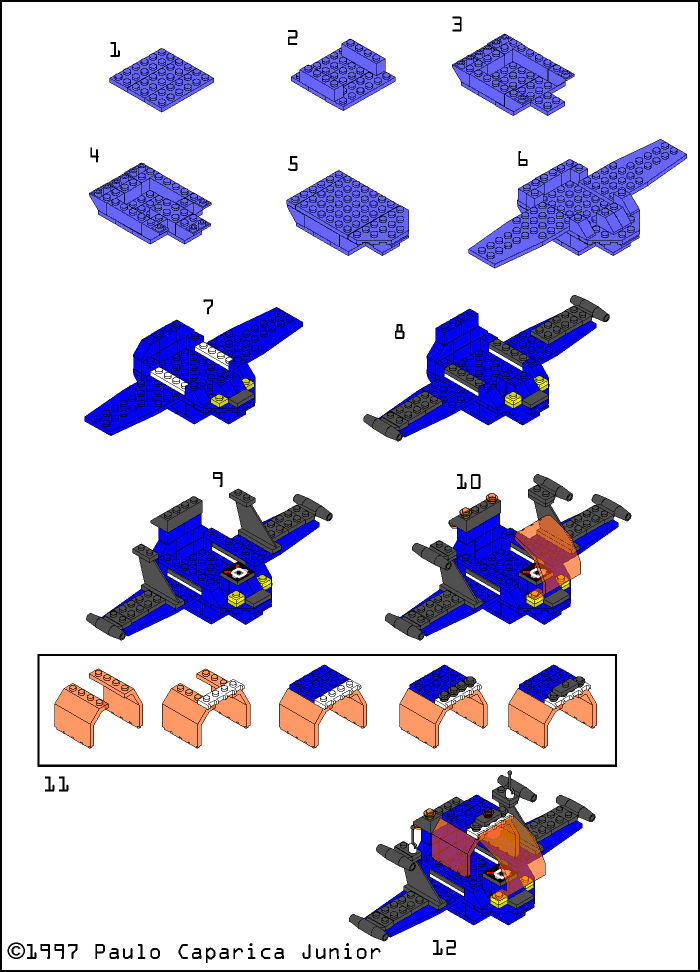 1 2 3

4 5 6

7 8

9 10

11

©1997 Paulo Caparica Junior 12