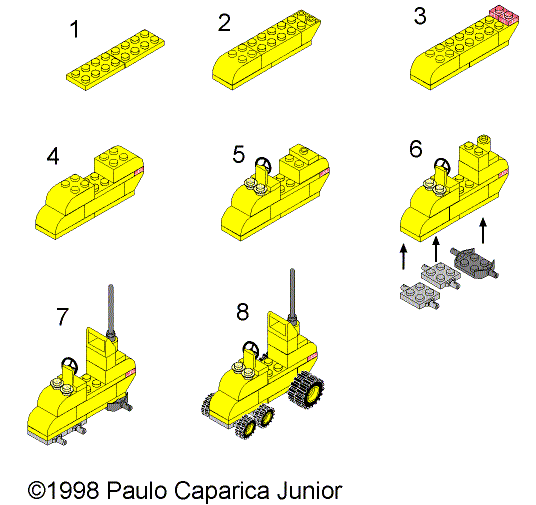 1

2

3

4

5

6

7

8

©1998 Paulo Caparica Junior