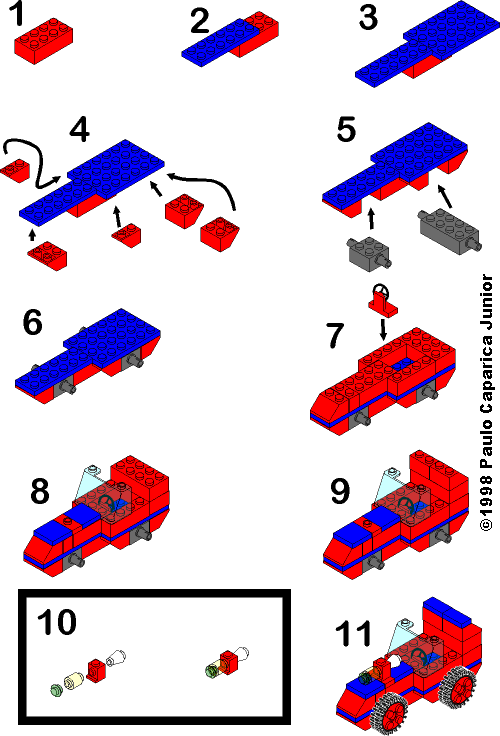 1
2
3
4
5
6
7
8
9
10
11
©1998 Paulo Caparica Junior