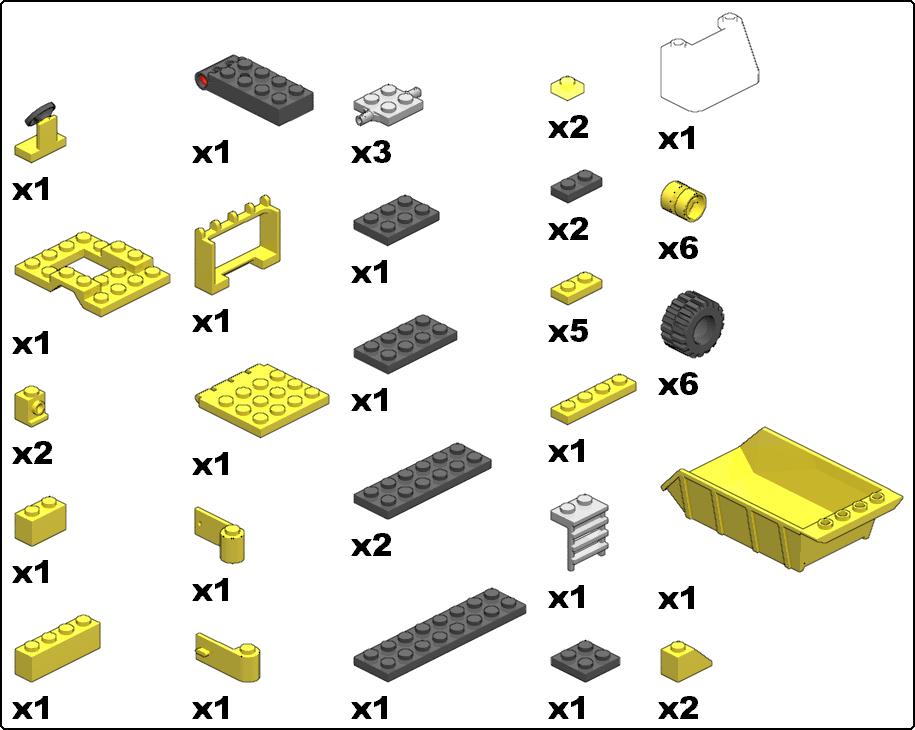 x1

x1

x2

x1

x1

x1

x1

x1

x1

x1

x3

x1

x1

x2

x1

x2

x2

x5

x1

x1

x1

x1

x6

x6

x1

x2