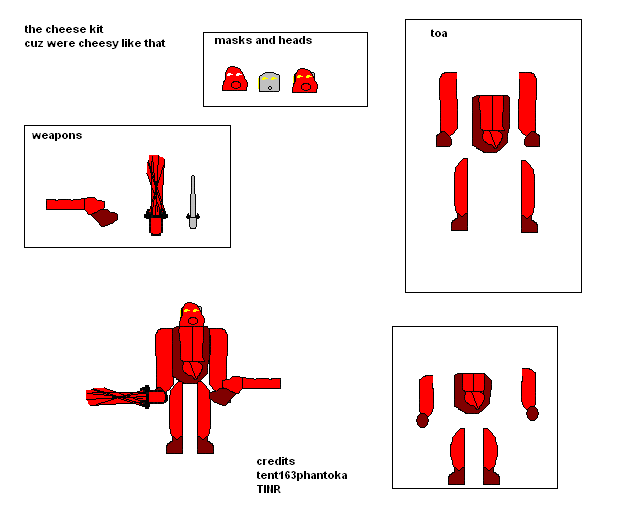 the cheese kit
cuz were cheesy like that

masks and heads

toa

weapons

credits
tent163phantoka
TINR