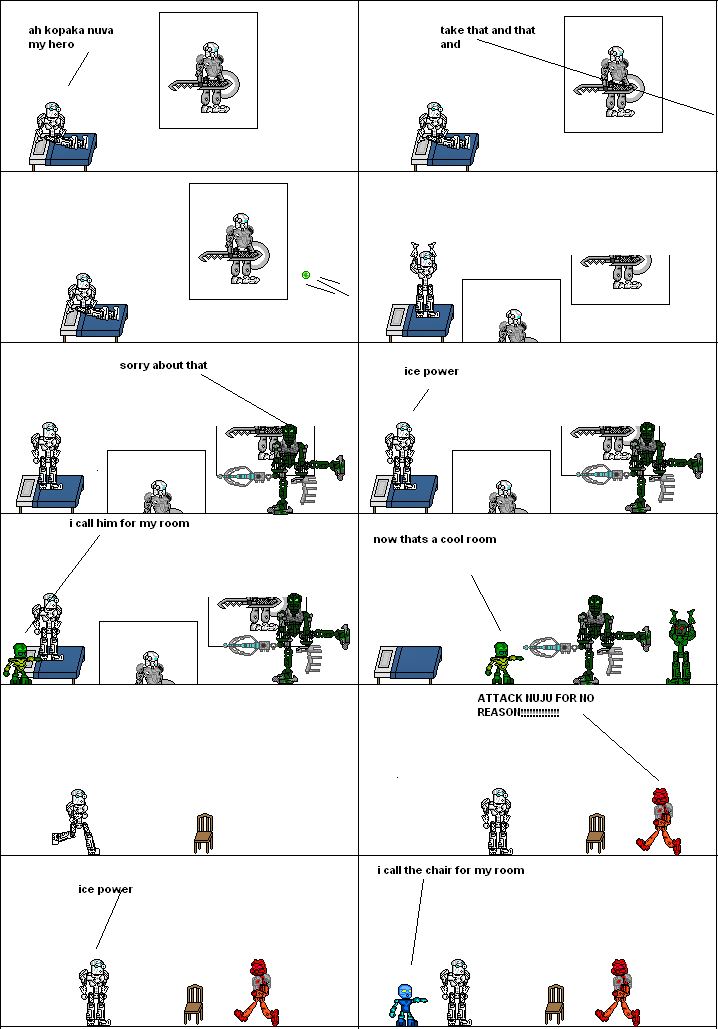 ah kopaka nuva my hero

take that and that and

sorry about that

ice power

i call him for my room

now thats a cool room

ATTACK NUJU FOR NO REASON!!!!!!!!!!!!!!

ice power

i call the chair for my room