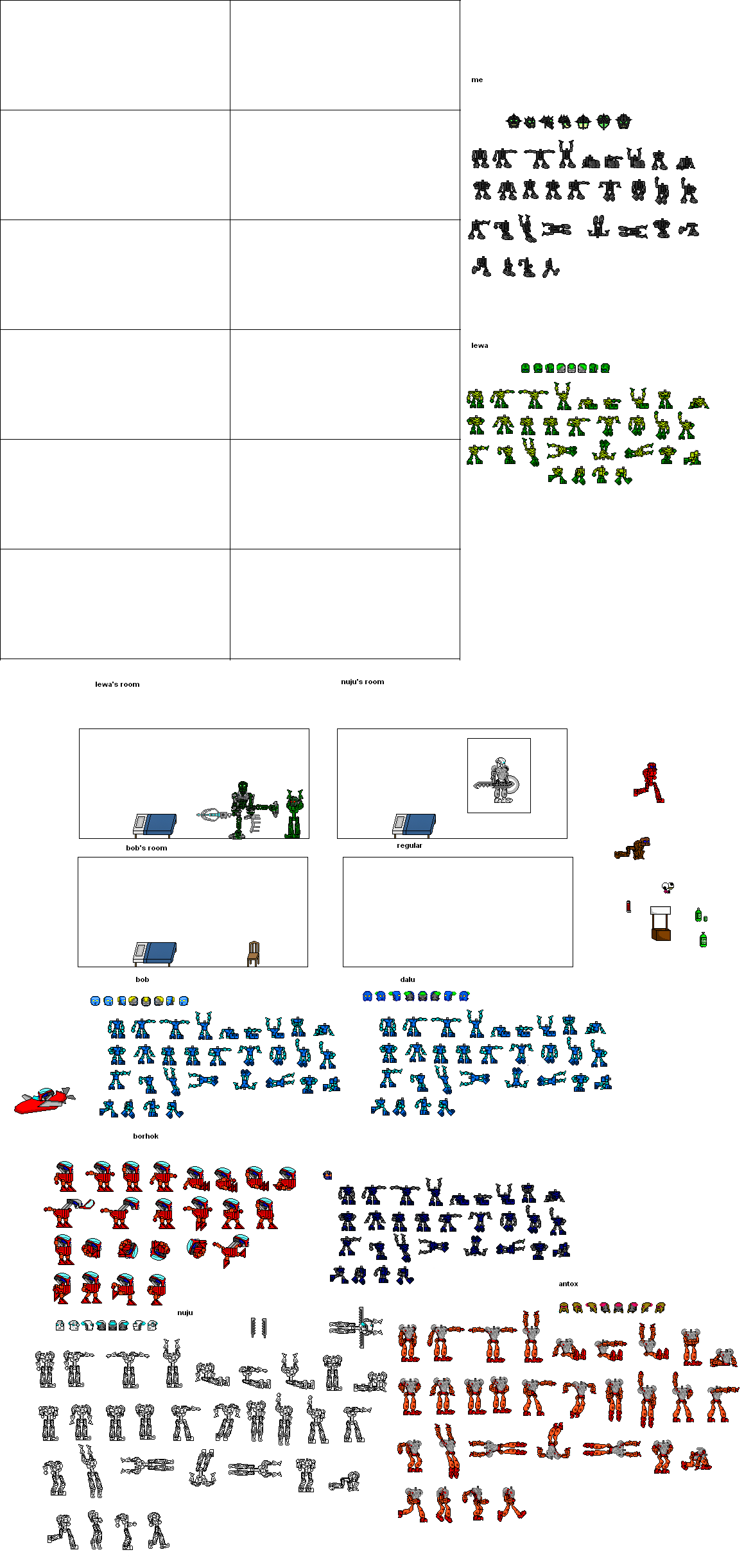 me

lewa

lewa's room

nuju's room

bob's room

regular

bob

dalu

borhok

antox

nuju