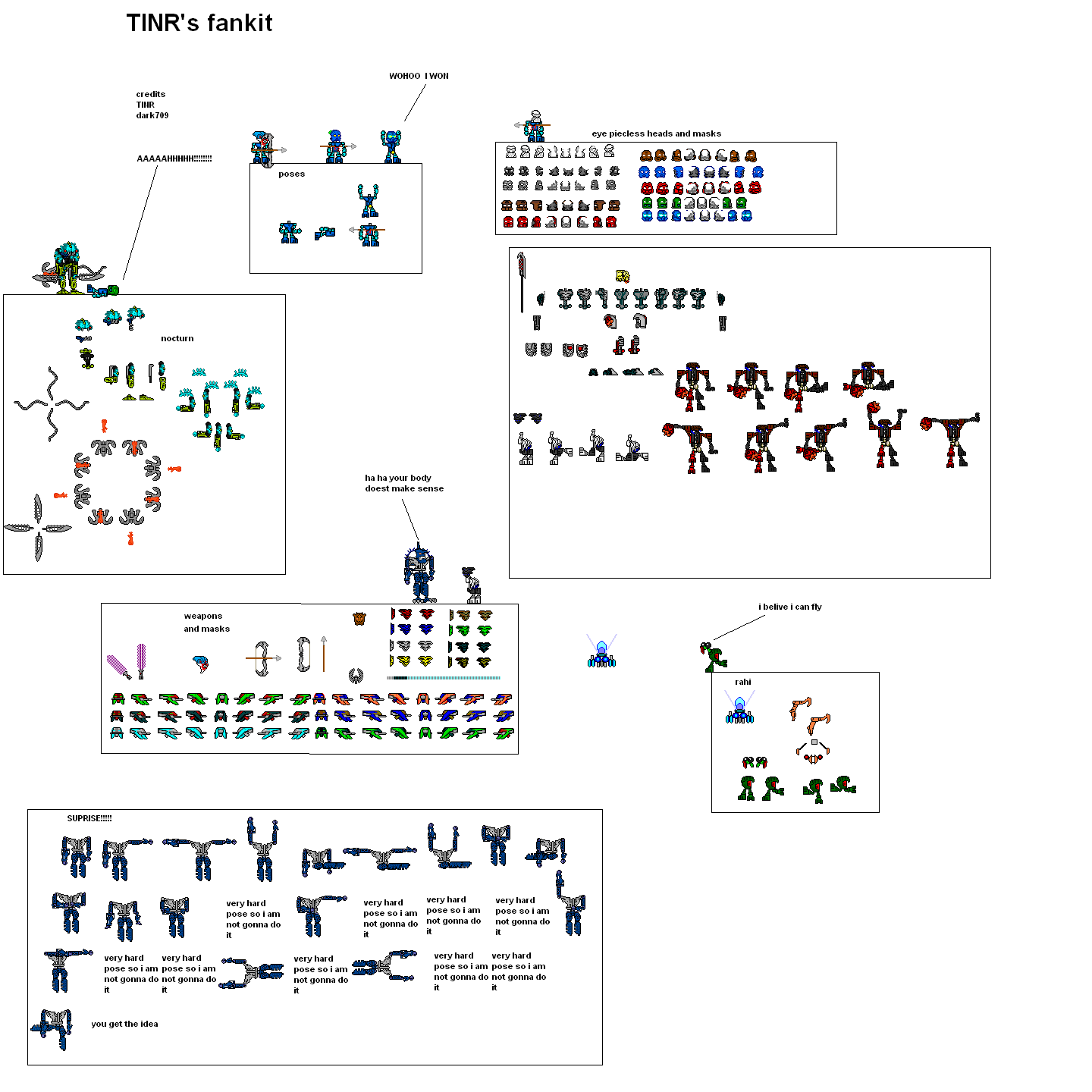 TINR's fankit

credits
TINR
dark709

AAAAAHHHHH!!!!!!!!

WOHOO I WON

poses

eye piecless heads and masks

nocturn

ha ha your body doest make sense

weapons and masks

i belive i can fly

rahi

SUPRISE!!!!!

very hard pose so i am not gonna do it

very hard pose so i am not gonna do it

very hard pose so i am not gonna do it

very hard pose so i am not gonna do it

very hard pose so i am not gonna do it

very hard pose so i am not gonna do it

very hard pose so i am not gonna do it

very hard pose so i am not gonna do it

very hard pose so i am not gonna do it

you get the idea