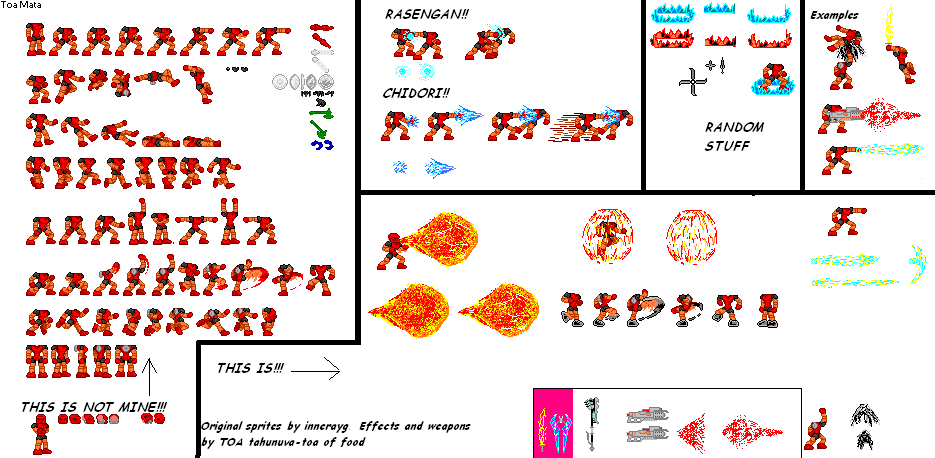 Toa Mata

RASENGAN!!

CHIDORI!!

RANDOM STUFF

Examples

THIS IS!!!

THIS IS NOT MINE!!!

Original sprites by innerayg. Effects and weapons by TOA tahunuva-toa of food