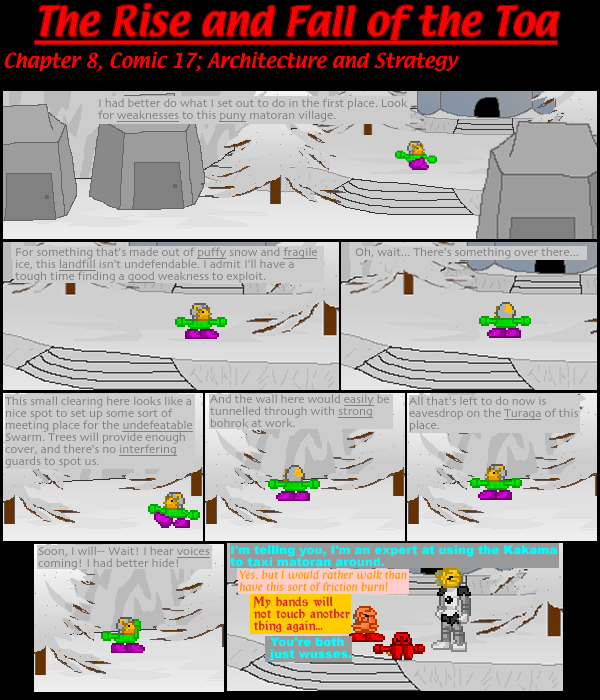 The Rise and Fall of the Toa

Chapter 8, Comic 17; Architecture and Strategy

I had better do what I set out to do in the first place. Look for weaknesses to this puny matoran village.

For something that's made out of puffy snow and fragile ice, this landfill isn't undefendable. I admit I'll have a tough time finding a good weakness to exploit.

Oh, wait... There's something over there...

This small clearing here looks like a nice spot to set up some sort of meeting place for the undefeatable Swarm. Trees will provide enough cover, and there's no interfering guards to spot us.

And the wall here would easily be tunnelled through with strong bohrok at work.

All that's left to do now is eavesdrop on the Turaga of this place.

Soon, I will-- Wait! I hear voices coming! I had better hide!

I'm telling you, I'm an expert at using the Kakama to taxi matoran around.

Yes, but I would rather walk than have this sort of friction burn!

My hands will not touch another thing again...

You're both just wusses.