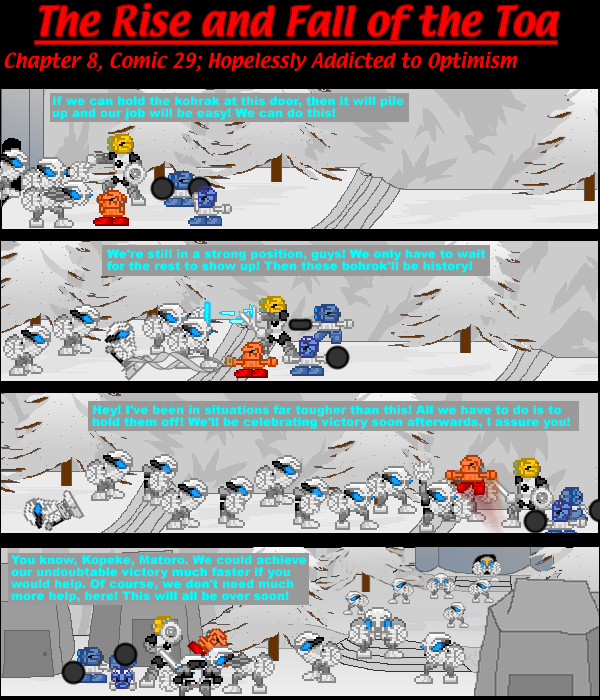 The Rise and Fall of the Toa

Chapter 8, Comic 29; Hopelessly Addicted to Optimism

If we can hold the kohrak at this door, then it will pile up and our job will be easy! We can do this!

We're still in a strong position, guys! We only have to wait for the rest to show up! Then these bohrok'll be history!

Hey! I've been in situations far tougher than this! All we have to do is to hold them off! We'll be celebrating victory soon afterwards, I assure you!

You know, Kopeke, Matoro. We could achieve our undoubtable victory much faster if you would help. Of course, we don't need much more help, here! This will all be over soon!