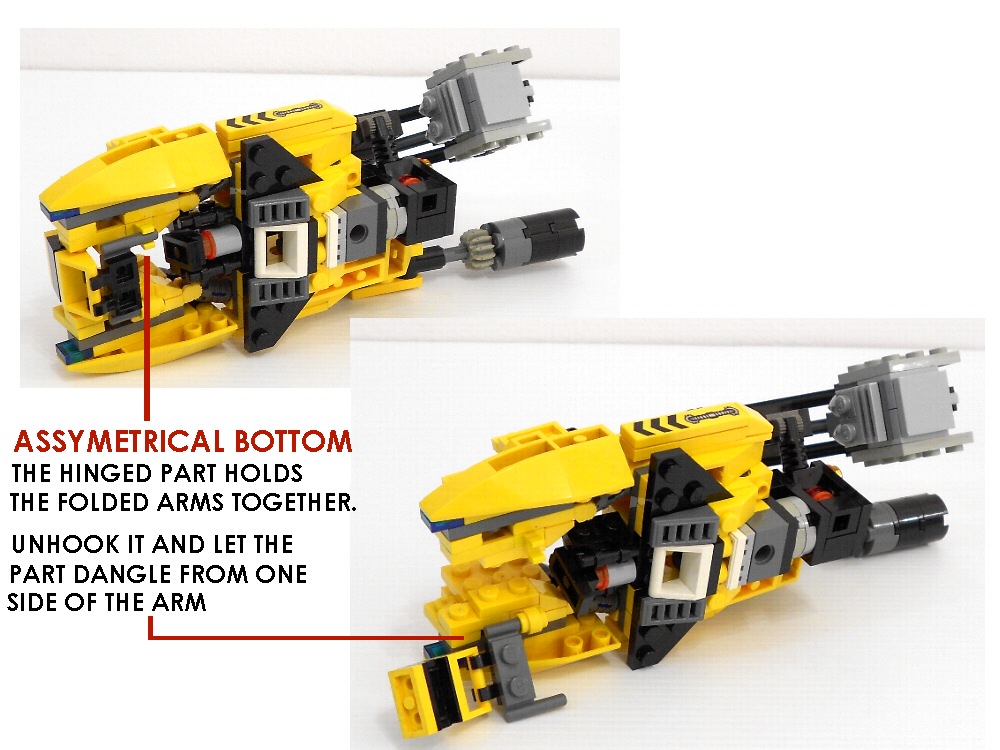 ASSYMETRICAL BOTTOM
THE HINGED PART HOLDS THE FOLDED ARMS TOGETHER.

UNHOOK IT AND LET THE PART DANGLE FROM ONE SIDE OF THE ARM