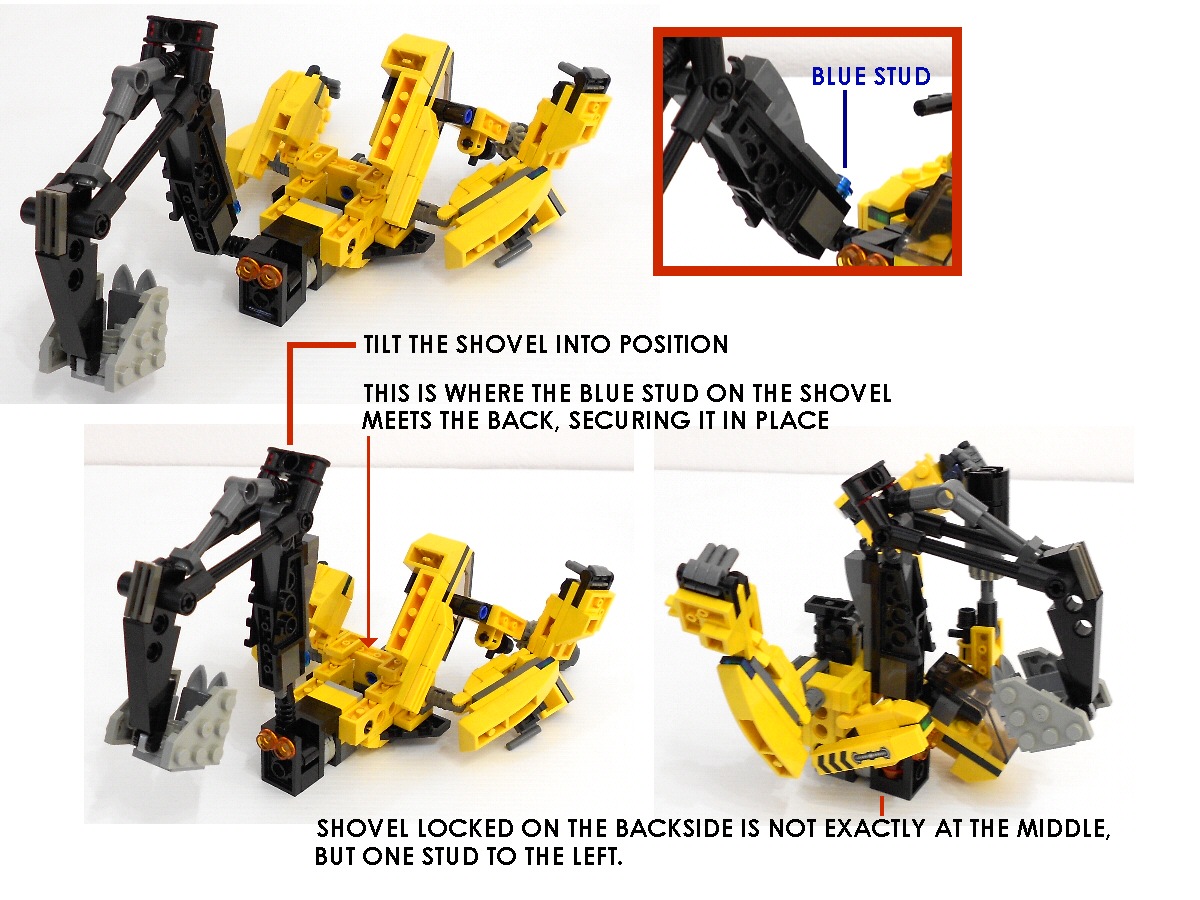 BLUE STUD

TILT THE SHOVEL INTO POSITION

THIS IS WHERE THE BLUE STUD ON THE SHOVEL MEETS THE BACK, SECURING IT IN PLACE

SHOVEL LOCKED ON THE BACKSIDE IS NOT EXACTLY AT THE MIDDLE, BUT ONE STUD TO THE LEFT.