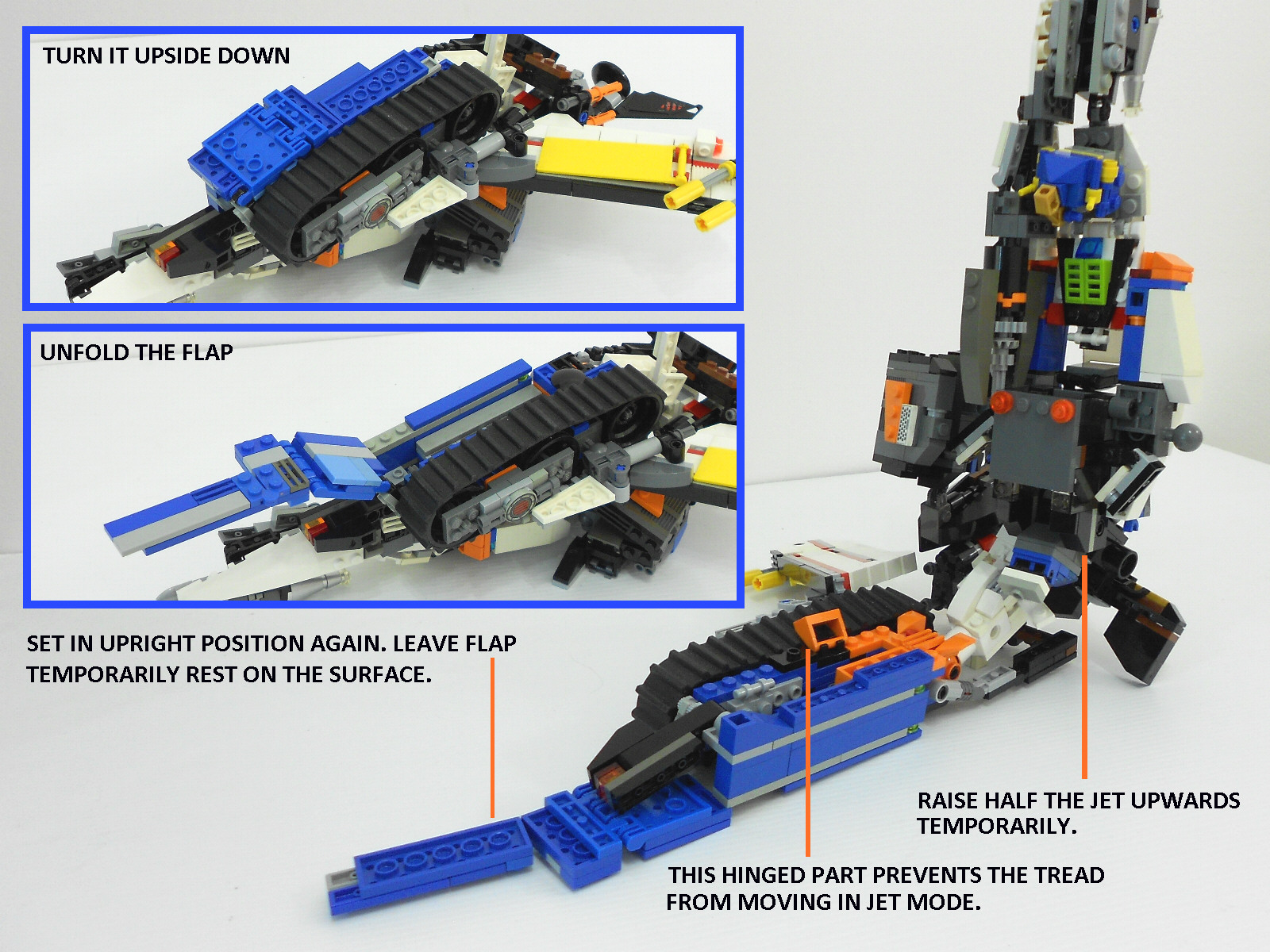 TURN IT UPSIDE DOWN

UNFOLD THE FLAP

SET IN UPRIGHT POSITION AGAIN. LEAVE FLAP TEMPORARILY REST ON THE SURFACE.

RAISE HALF THE JET UPWARDS TEMPORARILY.

THIS HINGED PART PREVENTS THE TREAD FROM MOVING IN JET MODE.