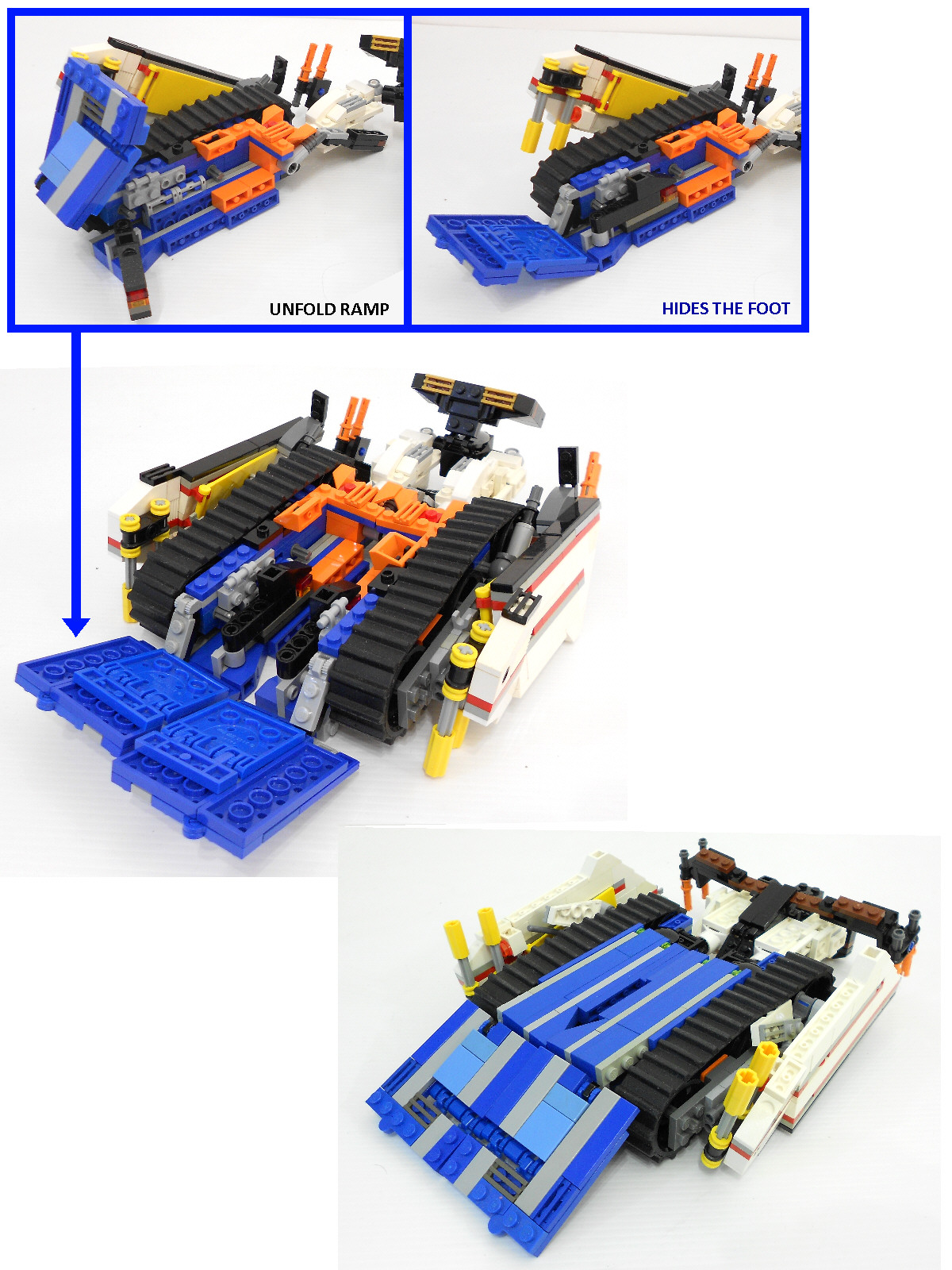 UNFOLD RAMP

HIDES THE FOOT