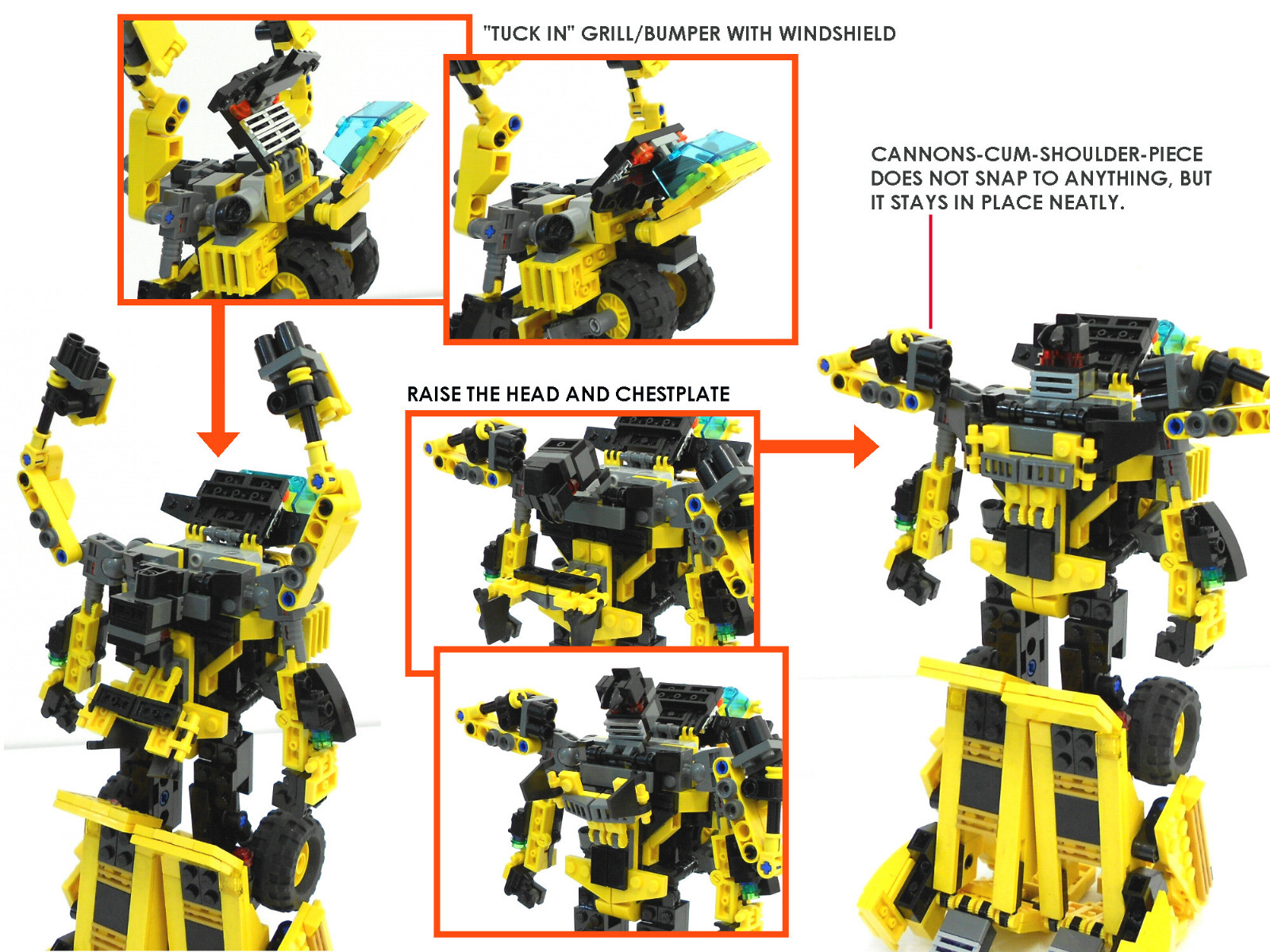 "TUCK IN" GRILL/BUMPER WITH WINDSHIELD

CANNONS-CUM-SHOULDER-PIECE DOES NOT SNAP TO ANYTHING, BUT IT STAYS IN PLACE NEATLY.

RAISE THE HEAD AND CHESTPLATE