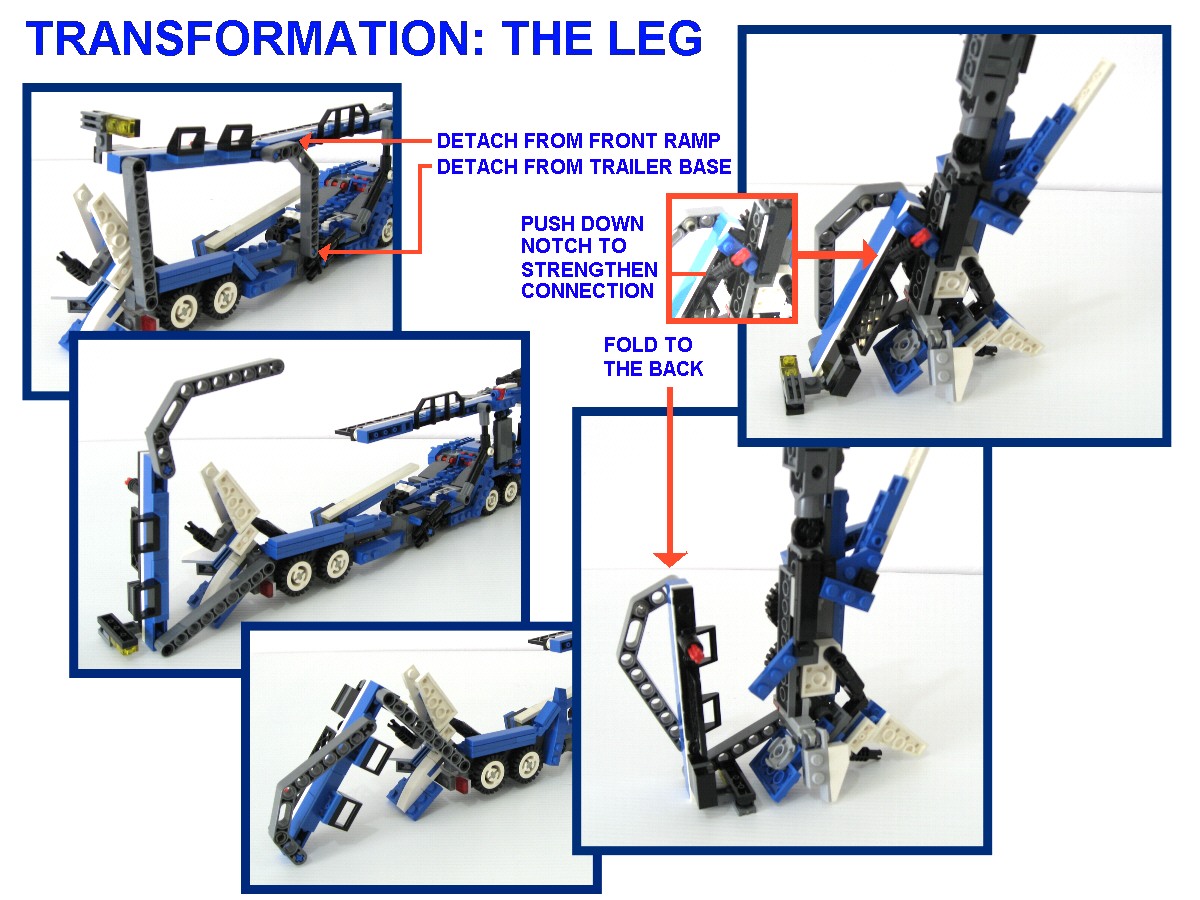 TRANSFORMATION: THE LEG

DETACH FROM FRONT RAMP
DETACH FROM TRAILER BASE

PUSH DOWN NOTCH TO STRENGTHEN CONNECTION

FOLD TO THE BACK