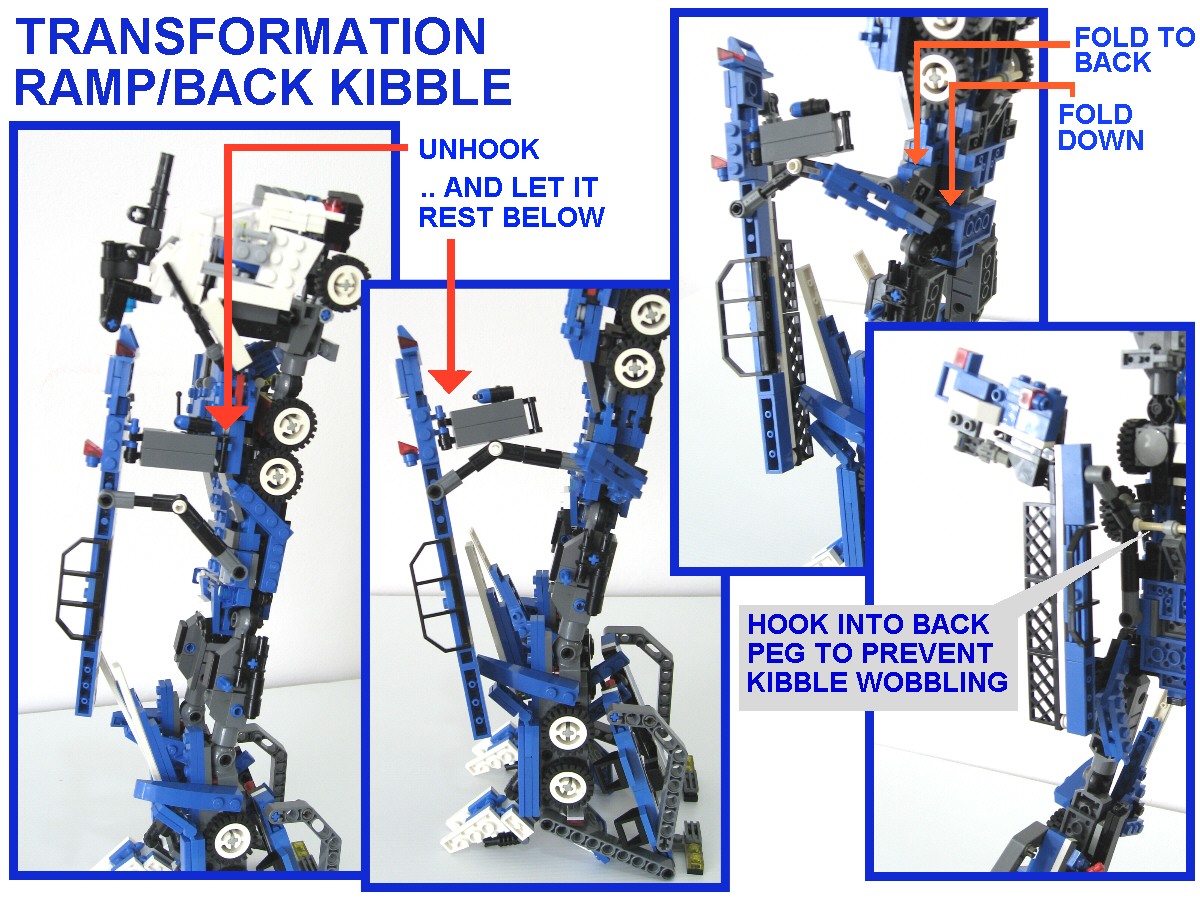 TRANSFORMATION
RAMP/BACK KIBBLE

UNHOOK

.. AND LET IT REST BELOW

FOLD TO BACK

FOLD DOWN

HOOK INTO BACK PEG TO PREVENT KIBBLE WOBBLING