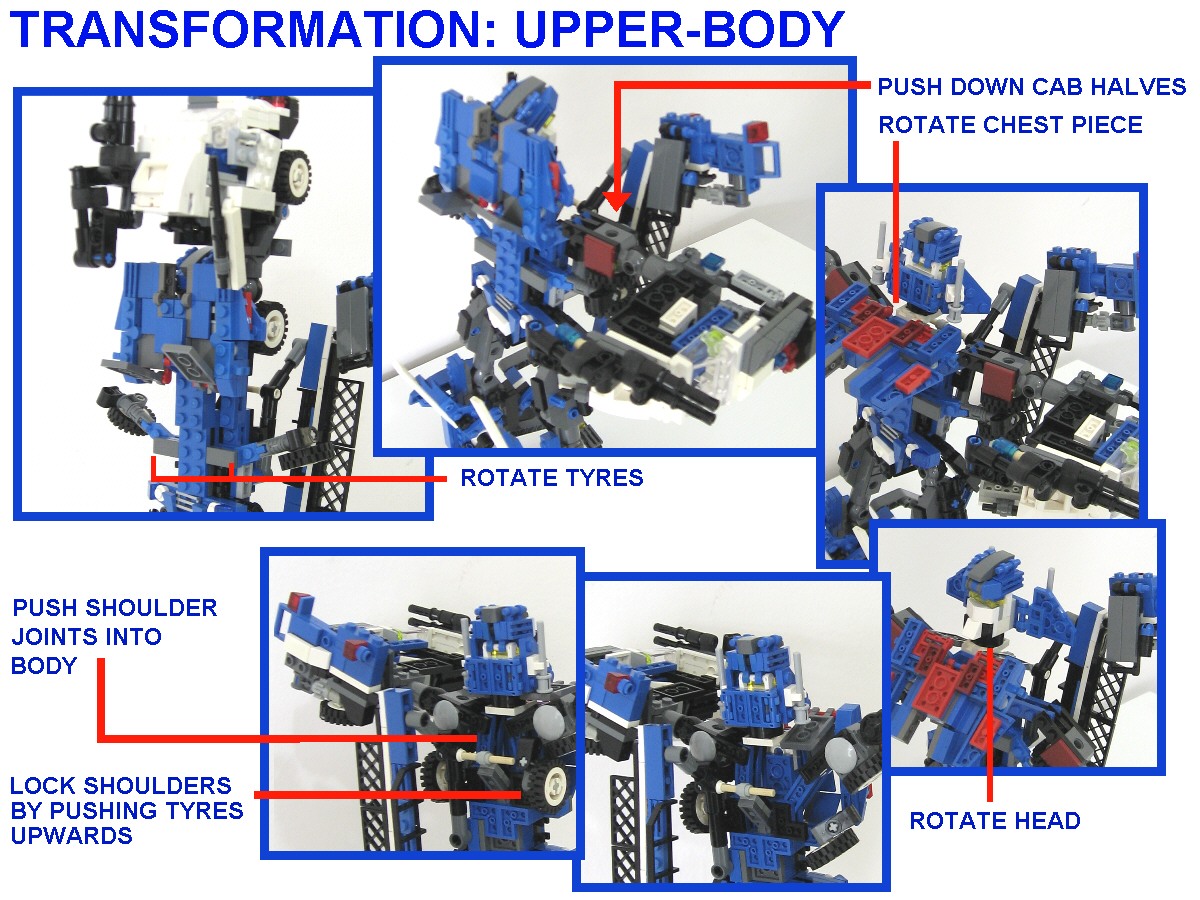 TRANSFORMATION: UPPER-BODY

PUSH DOWN CAB HALVES

ROTATE CHEST PIECE

ROTATE TYRES

PUSH SHOULDER JOINTS INTO BODY

LOCK SHOULDERS BY PUSHING TYRES UPWARDS

ROTATE HEAD