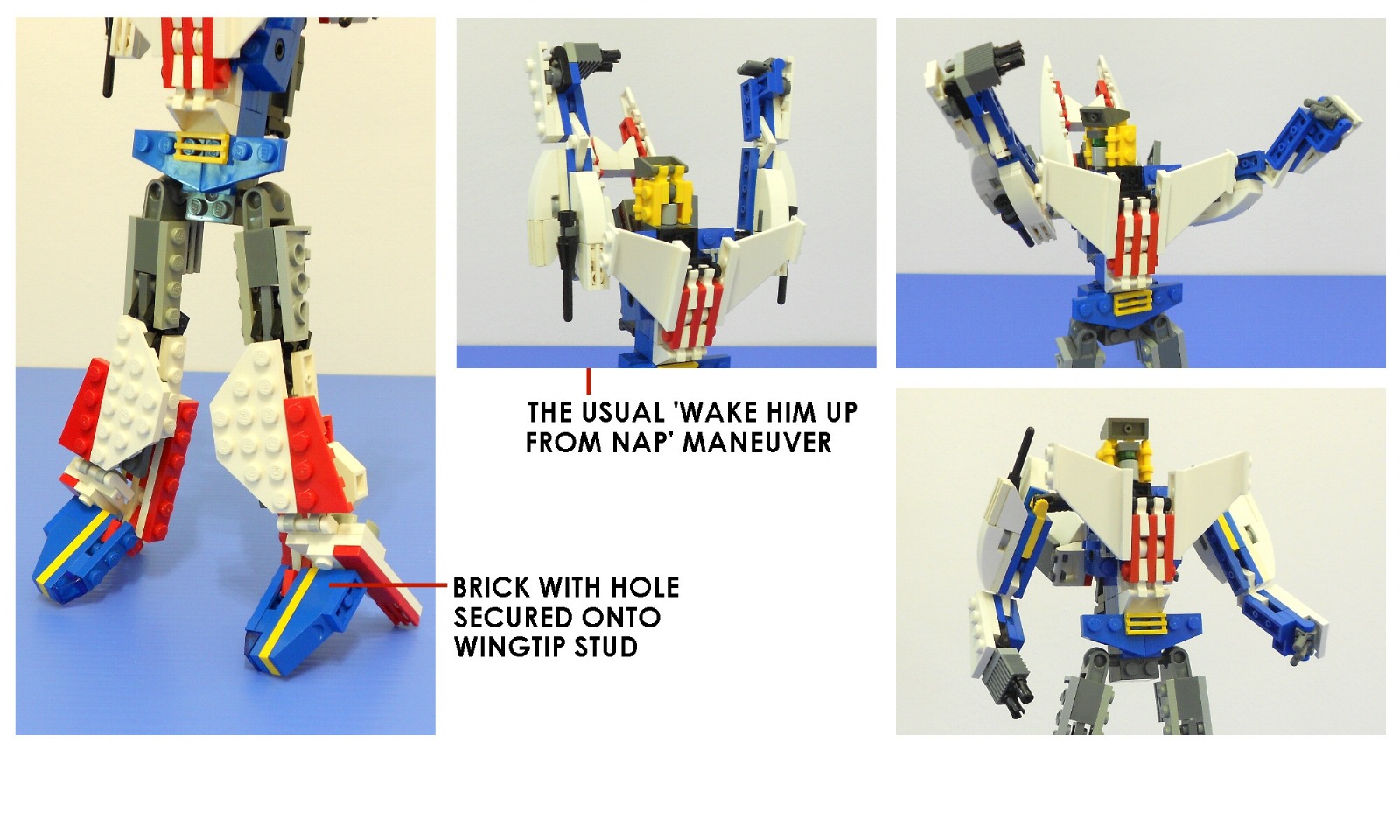 THE USUAL 'WAKE HIM UP FROM NAP' MANEUVER

BRICK WITH HOLE SECURED ONTO WINGTIP STUD