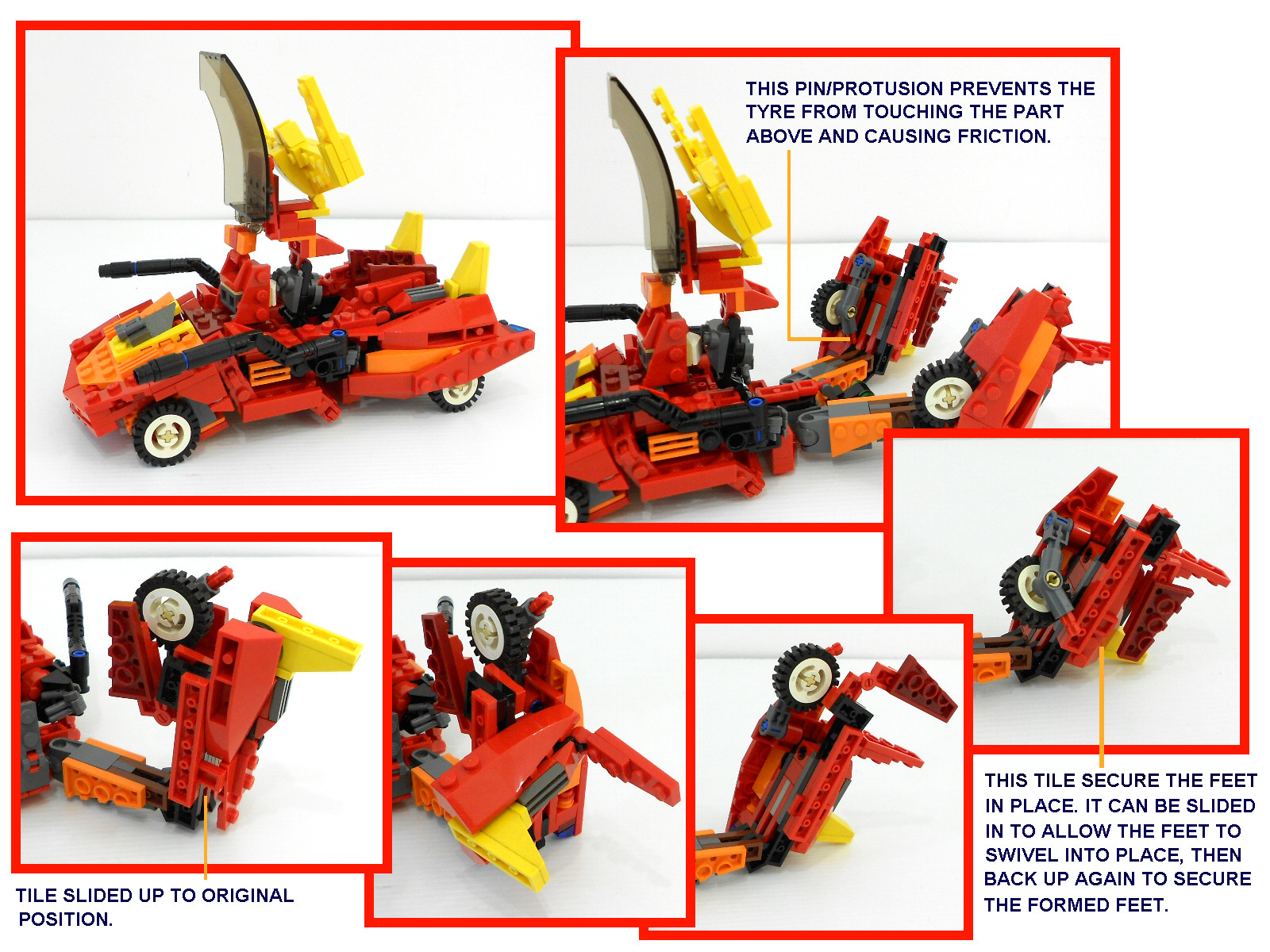 THIS PIN/PROTUSION PREVENTS THE TYRE FROM TOUCHING THE PART ABOVE AND CAUSING FRICTION.

TILE SLIDED UP TO ORIGINAL POSITION.

THIS TILE SECURE THE FEET IN PLACE. IT CAN BE SLIDED IN TO ALLOW THE FEET TO SWIVEL INTO PLACE, THEN BACK UP AGAIN TO SECURE THE FORMED FEET.