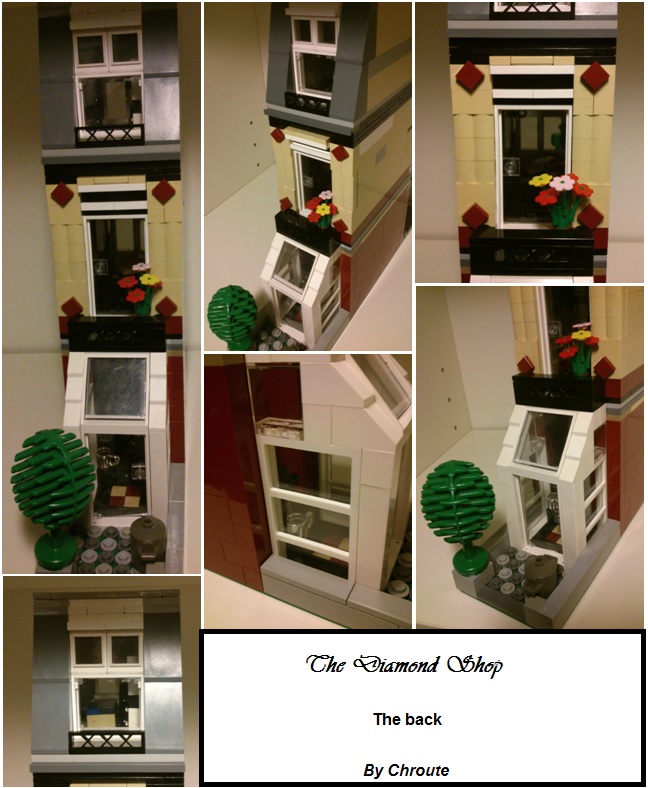 The Diamond Shop

The back

By Chroute