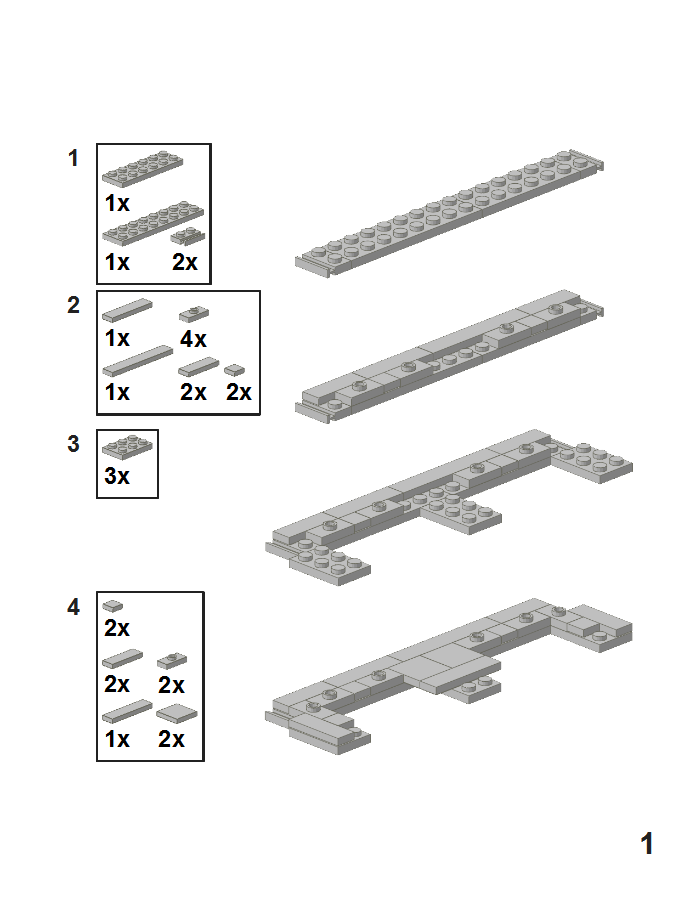 1
1x
1x 2x

2
1x 4x
1x 2x 2x

3
3x

4
2x
2x 2x
1x 2x

1