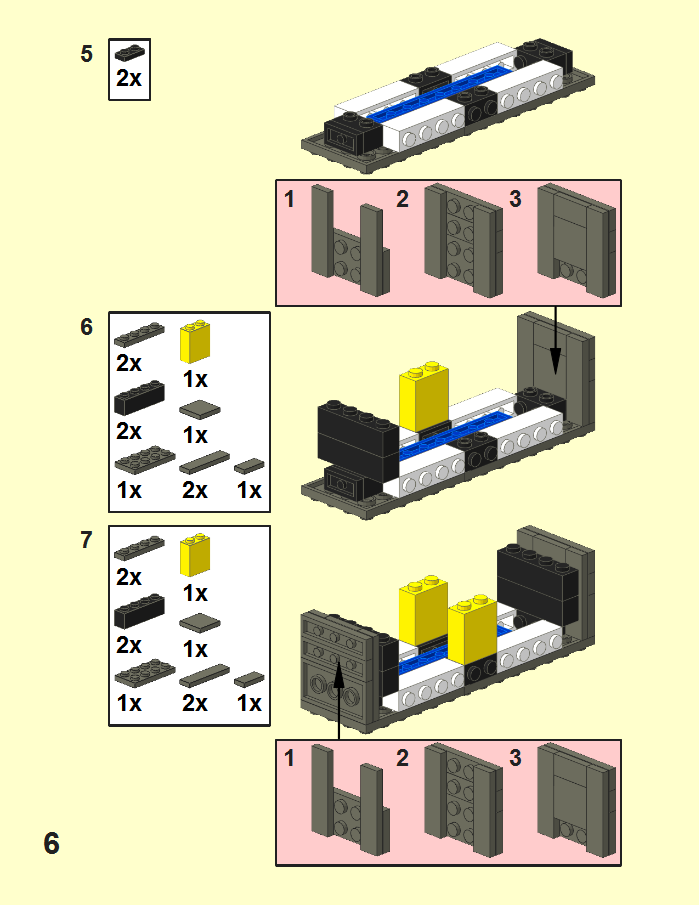 5
2x

1 2 3

6
2x 1x
2x 1x
1x 2x 1x

7
2x 1x
2x 1x
1x 2x 1x

1 2 3

6