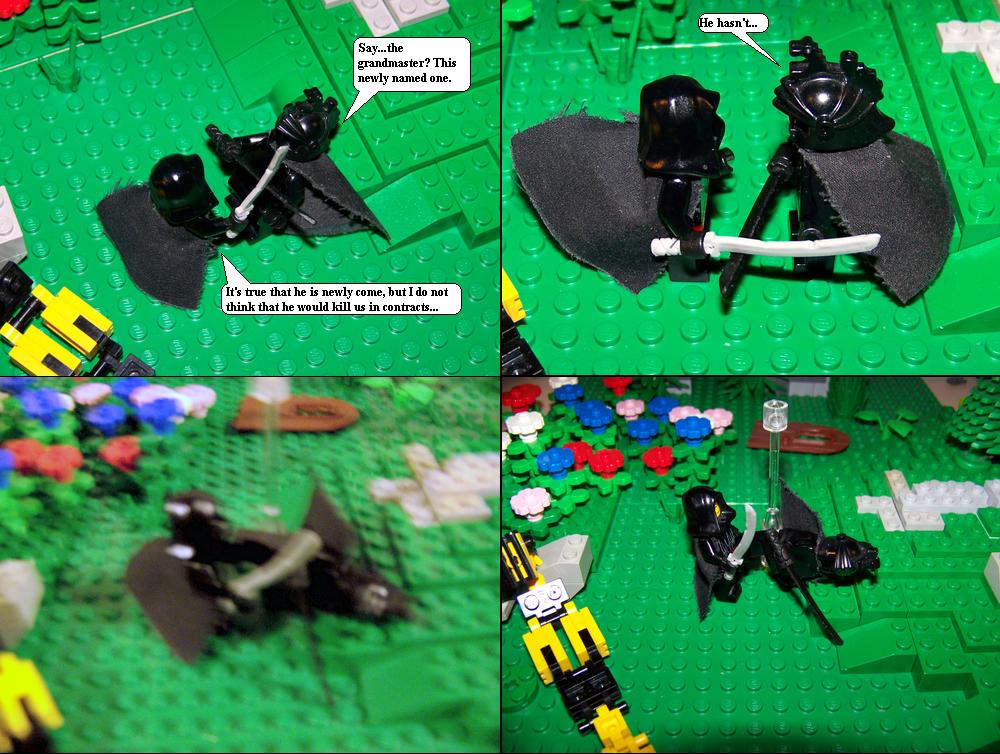 Say...the grandmaster? This newly named one.

It's true that he is newly come, but I do not think that he would kill us in contracts...

He hasn't...