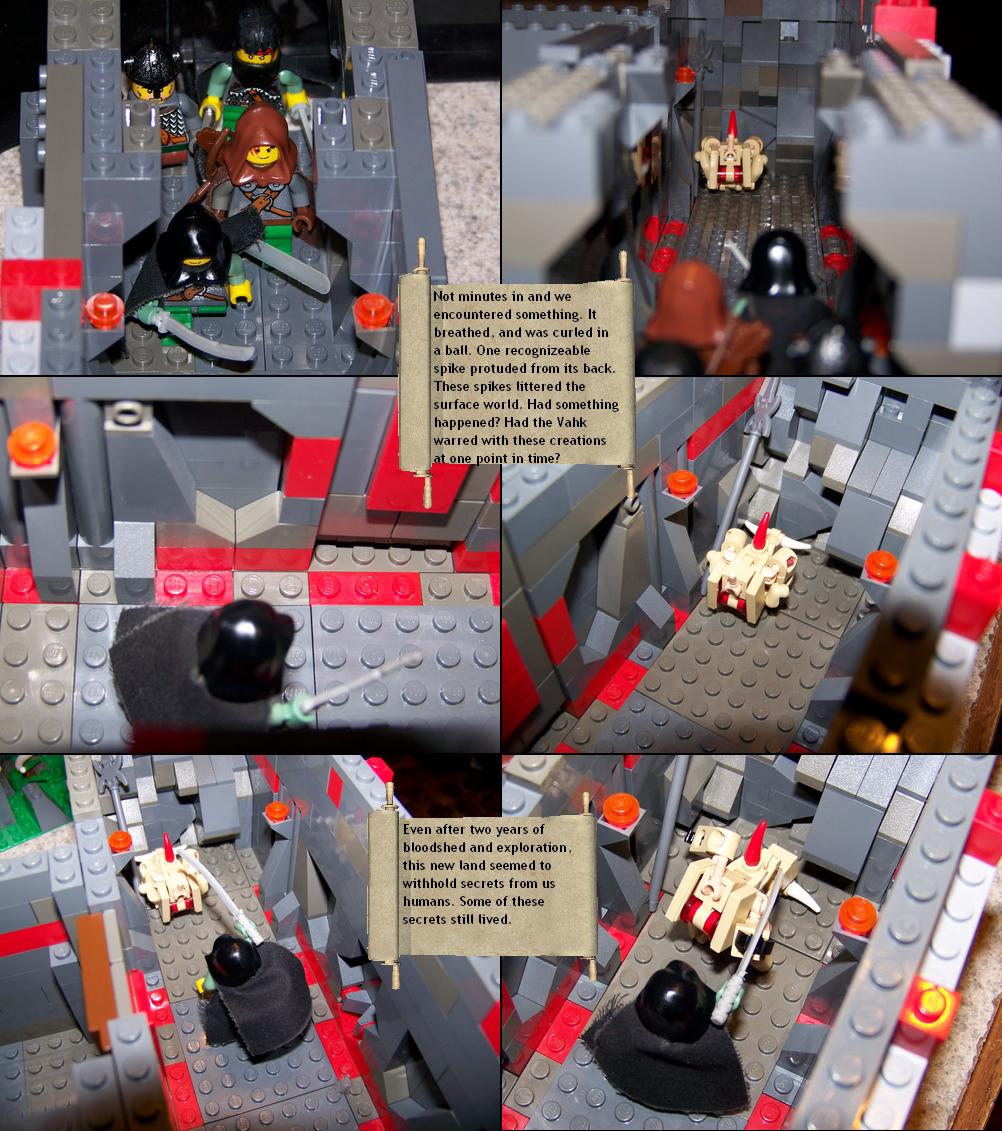 Not minutes in and we encountered something. It breathed, and was curled in a ball. One recognizeable spike protuded from its back. These spikes littered the surface world. Had something happened? Had the Vahk warred with these creations at one point in time?

Even after two years of bloodshed and exploration, this new land seemed to withhold secrets from us humans. Some of these secrets still lived.