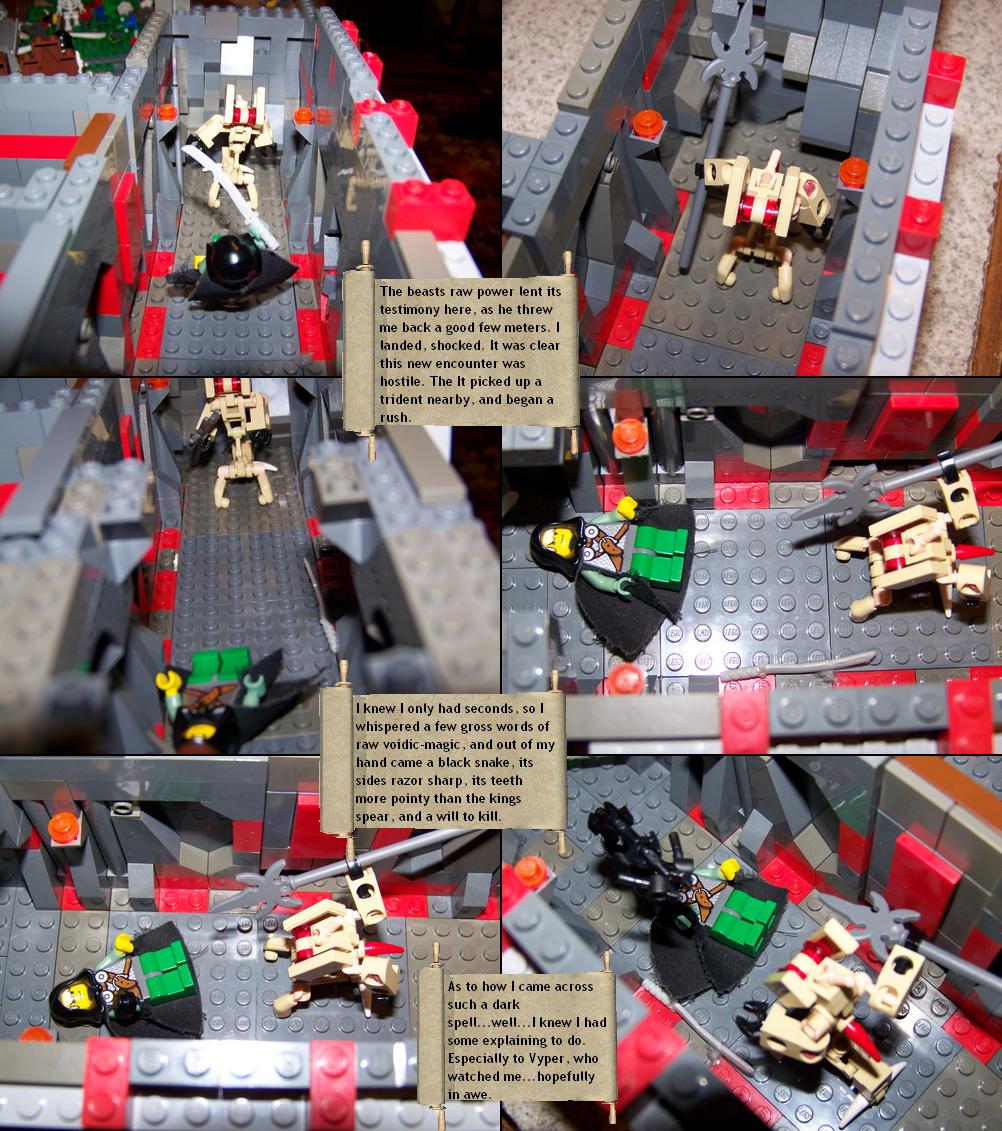 The beasts raw power lent its testimony here, as he threw me back a good few meters. I landed, shocked. It was clear this new encounter was hostile. The It picked up a trident nearby, and began a rush.

I knew I only had seconds, so I whispered a few gross words of raw voidic-magic, and out of my hand came a black snake, its sides razor sharp, its teeth more pointy than the kings spear, and a will to kill.

As to how I came across such a dark spell...well...I knew I had some explaining to do. Especially to Vyper, who watched me...hopefully in awe.