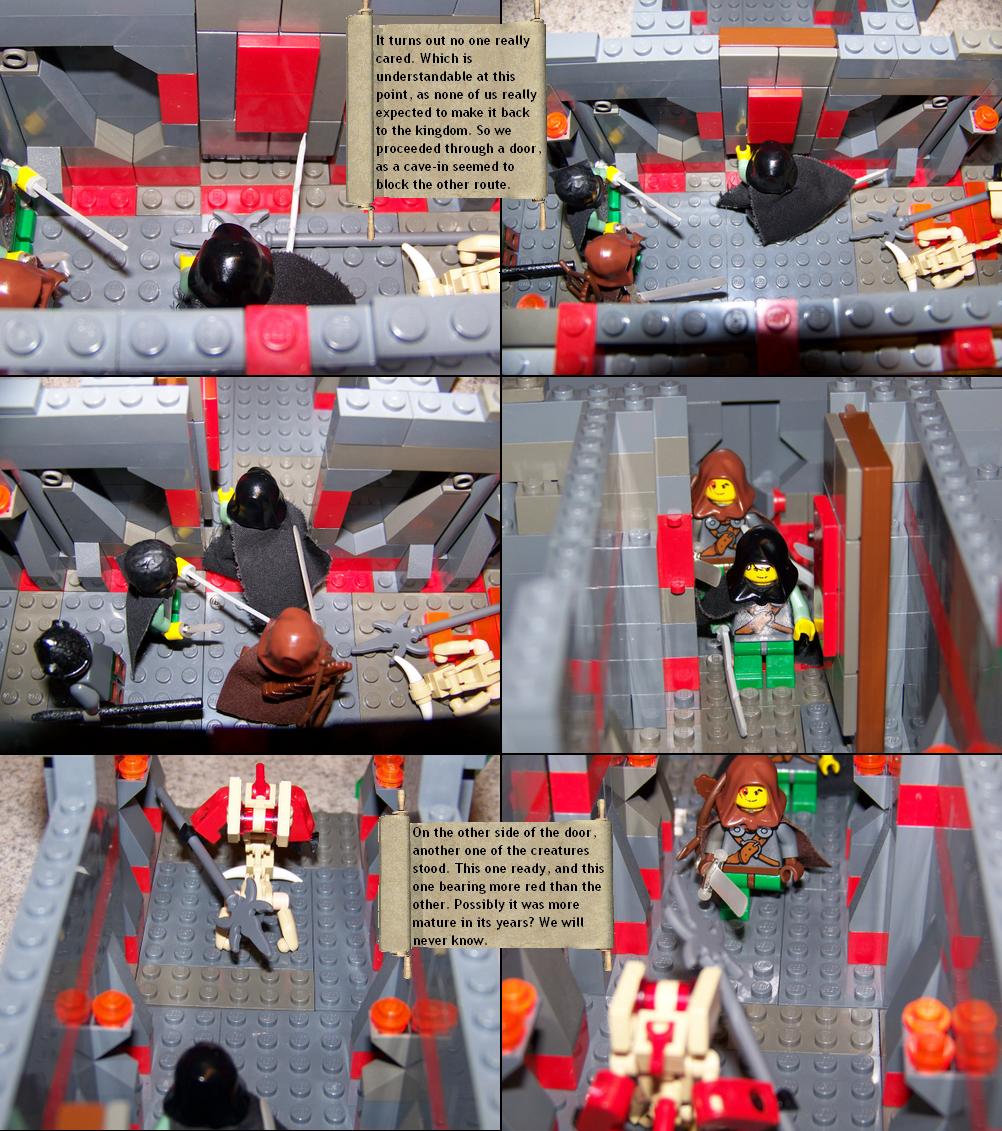 It turns out no one really cared. Which is understandable at this point, as none of us really expected to make it back to the kingdom. So we proceeded through a door, as a cave-in seemed to block the other route.

On the other side of the door, another one of the creatures stood. This one ready, and this one bearing more red than the other. Possibly it was more mature in its years? We will never know.